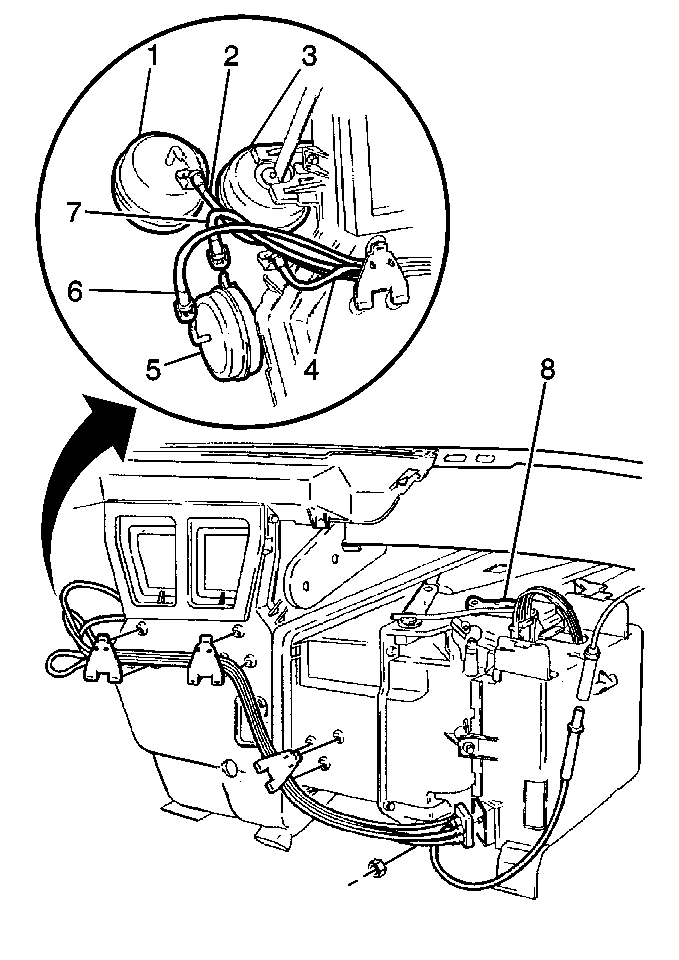 1
2
3
7
6
5
4
8