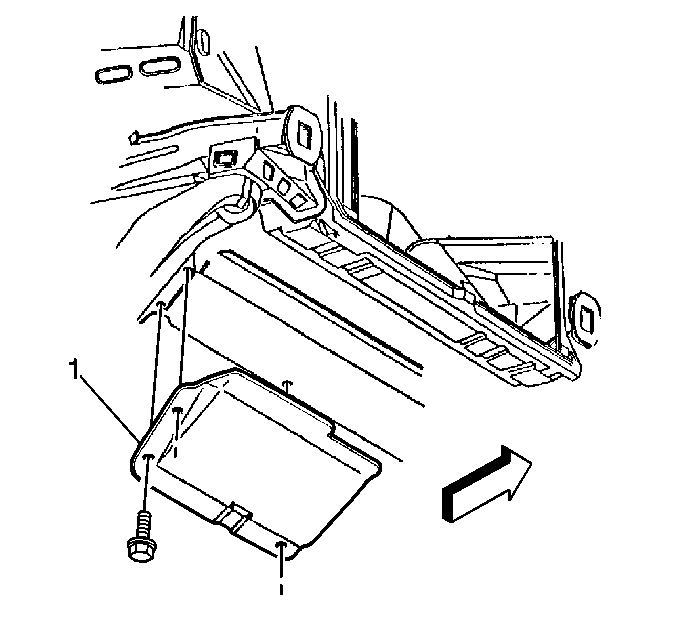 1