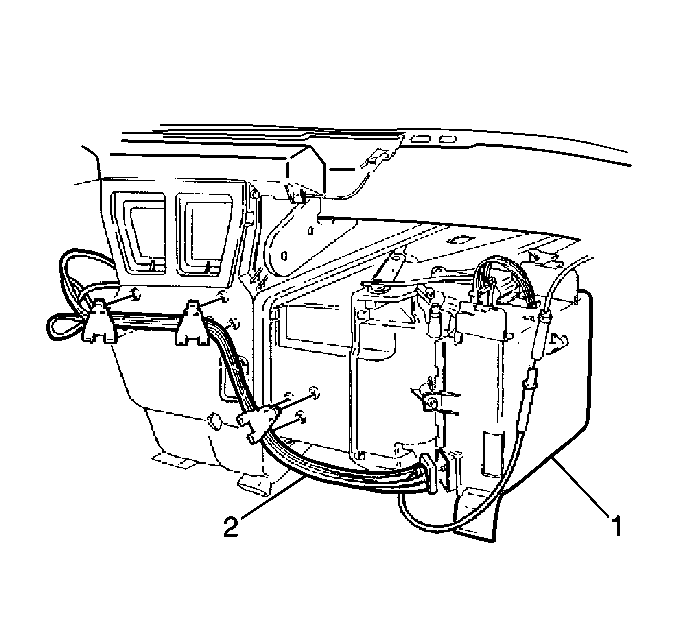 2
1