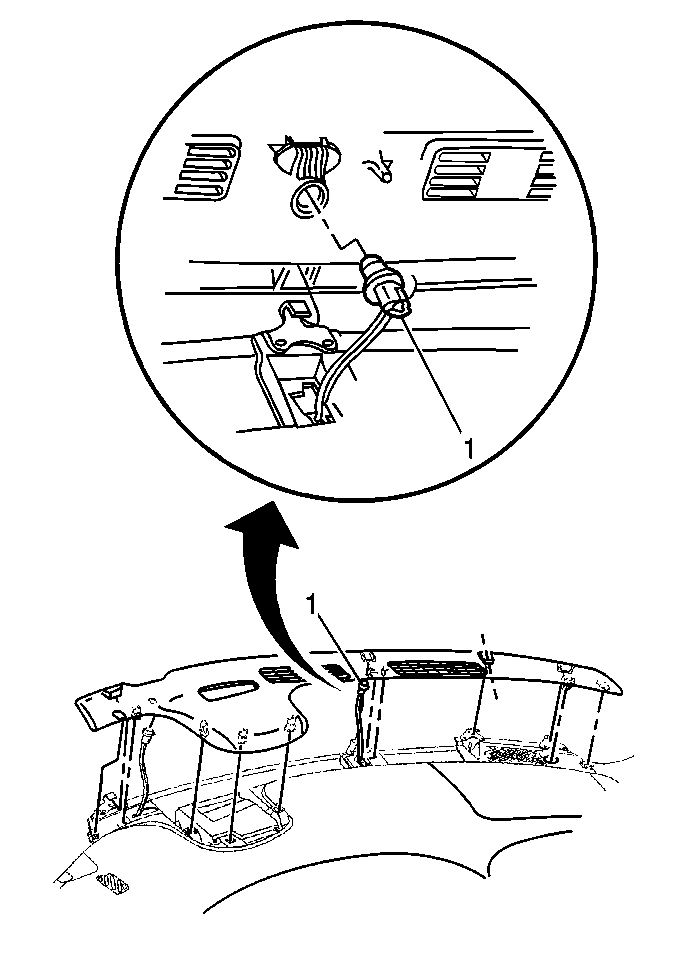 1

1