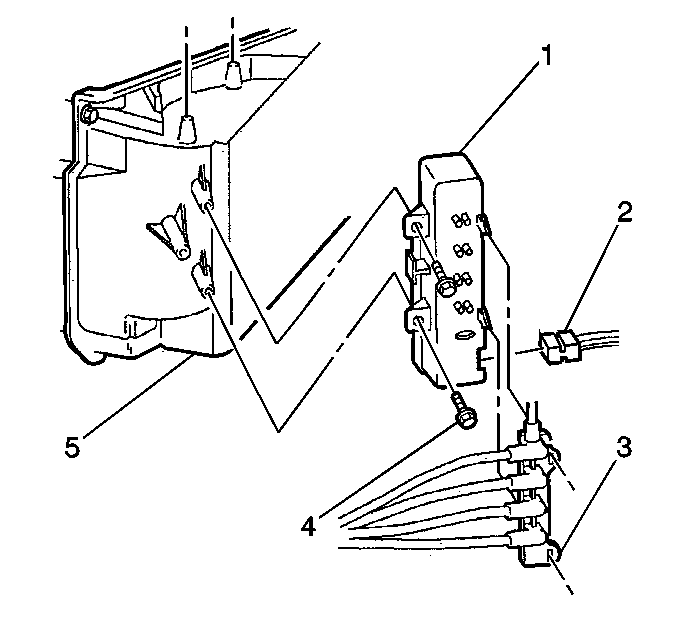 1
2
5
3
4