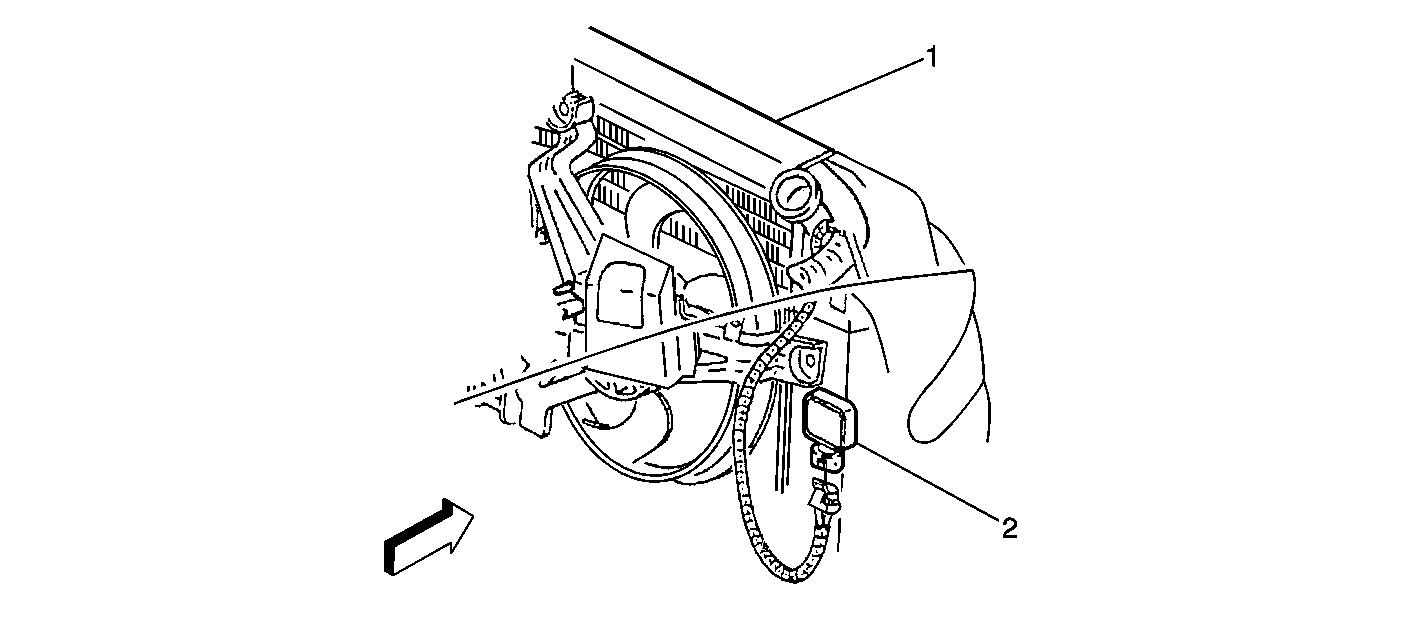 1

2