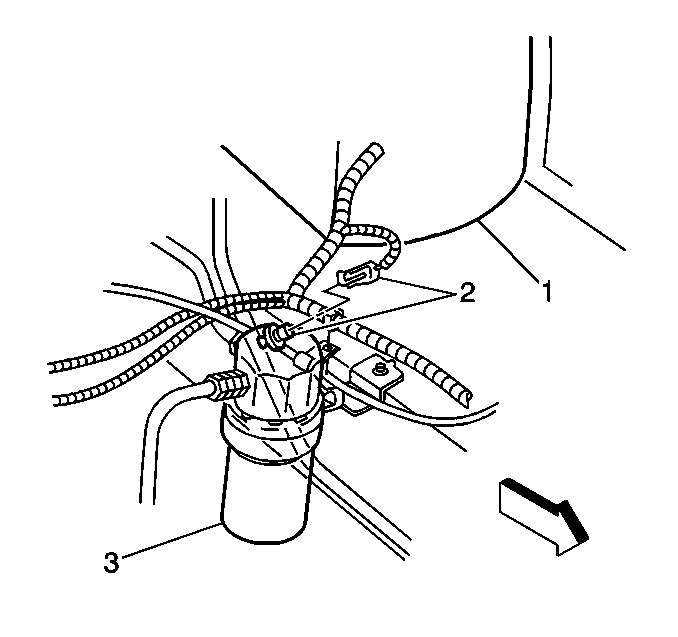 2
1
3