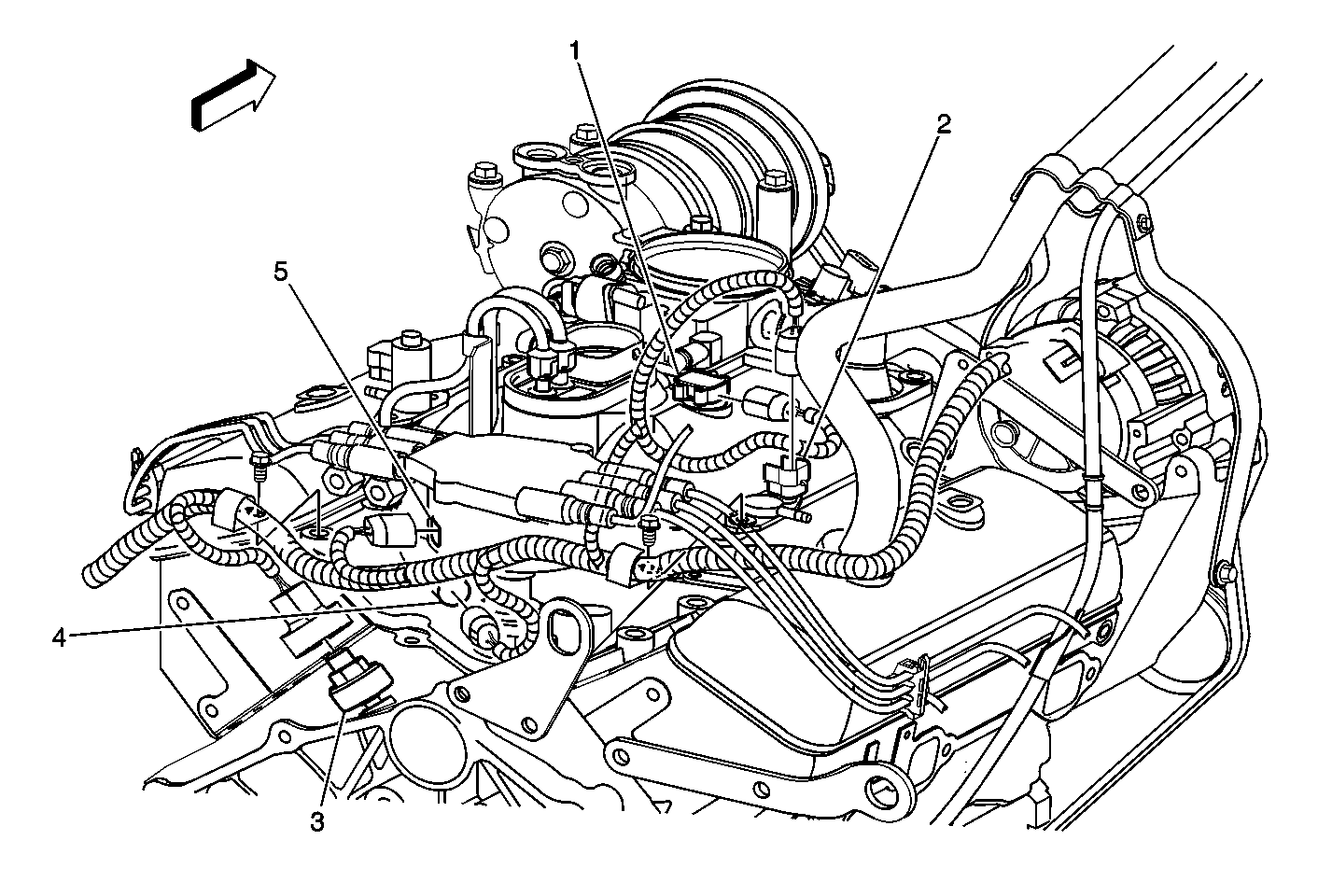 1
2
5
4
3