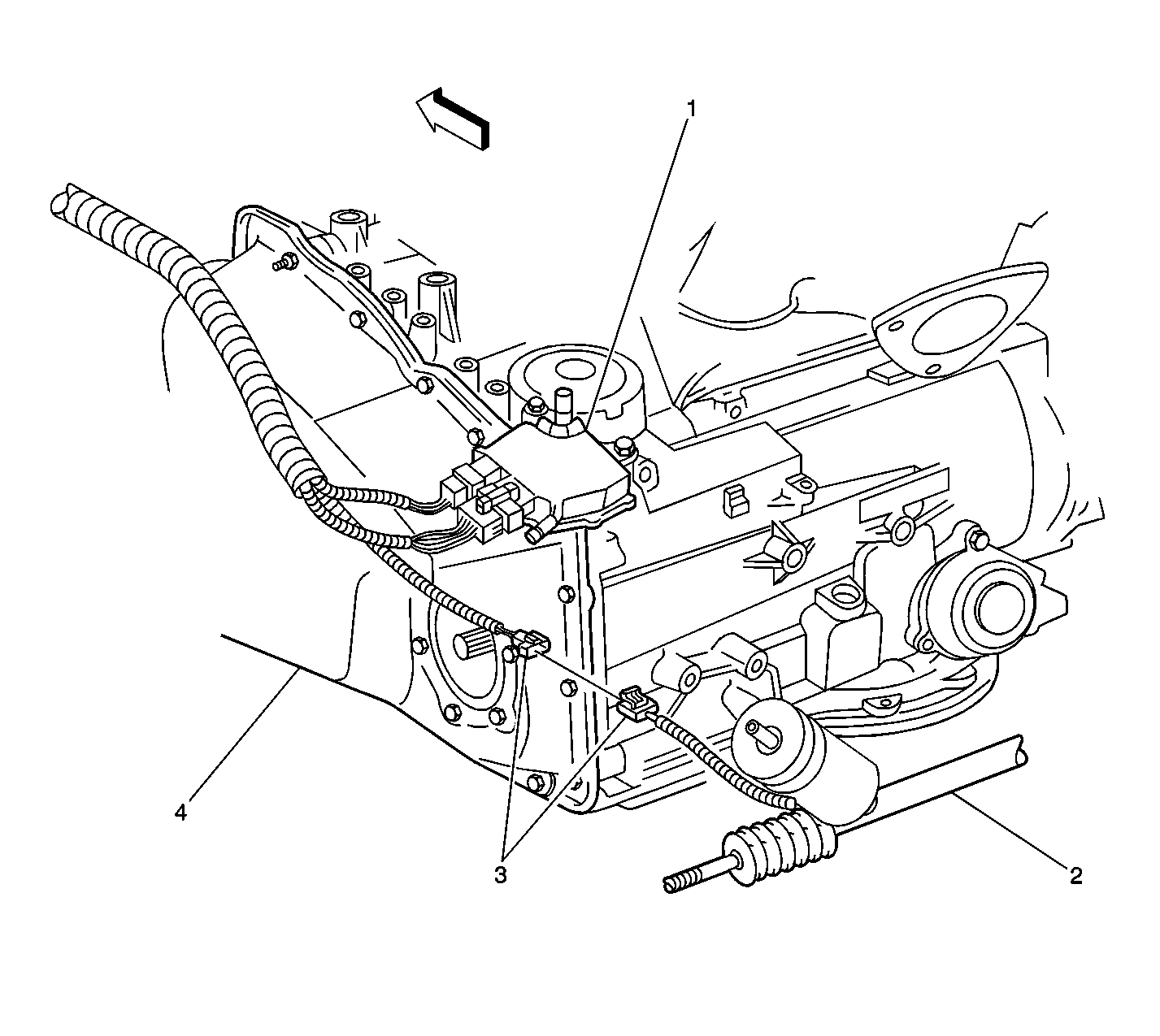 1
4
3
2