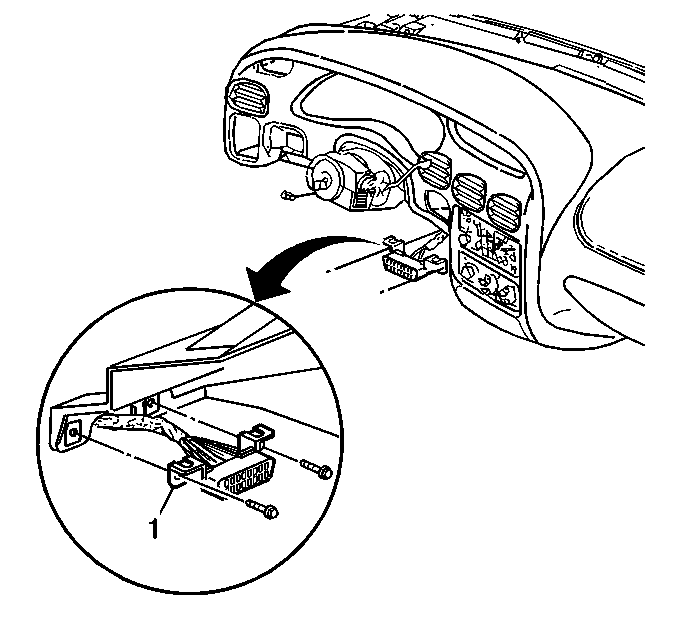 1