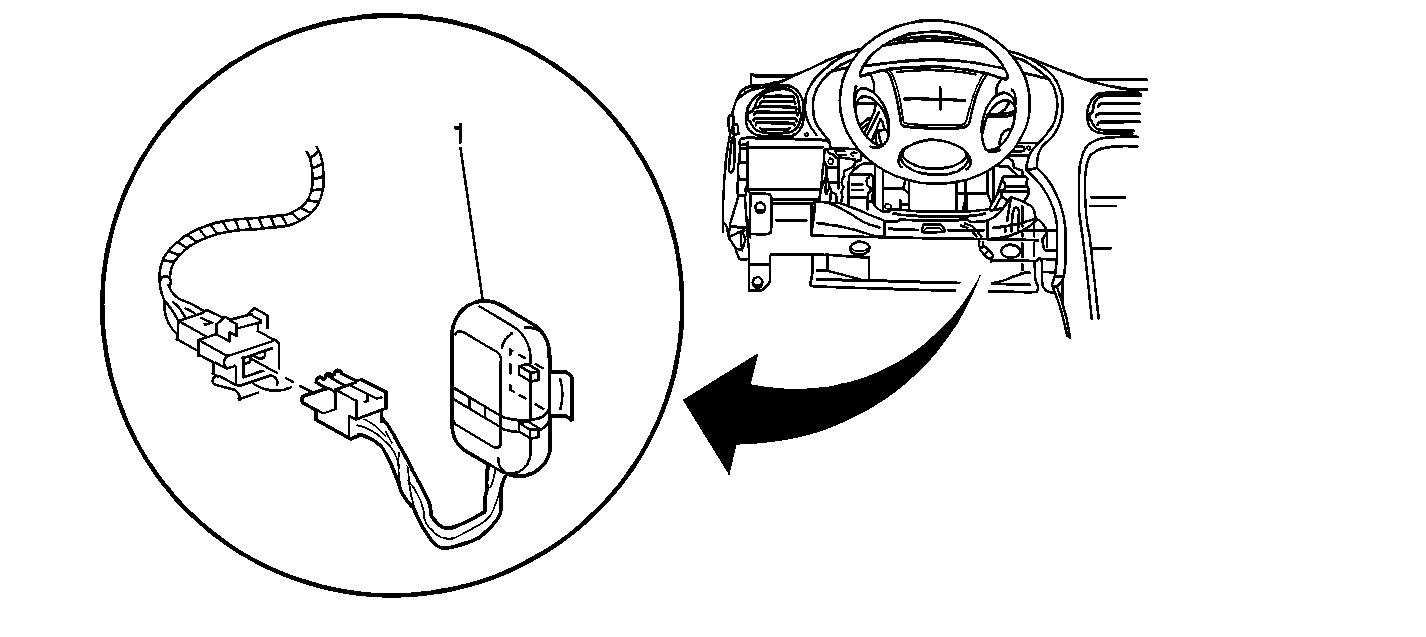 1