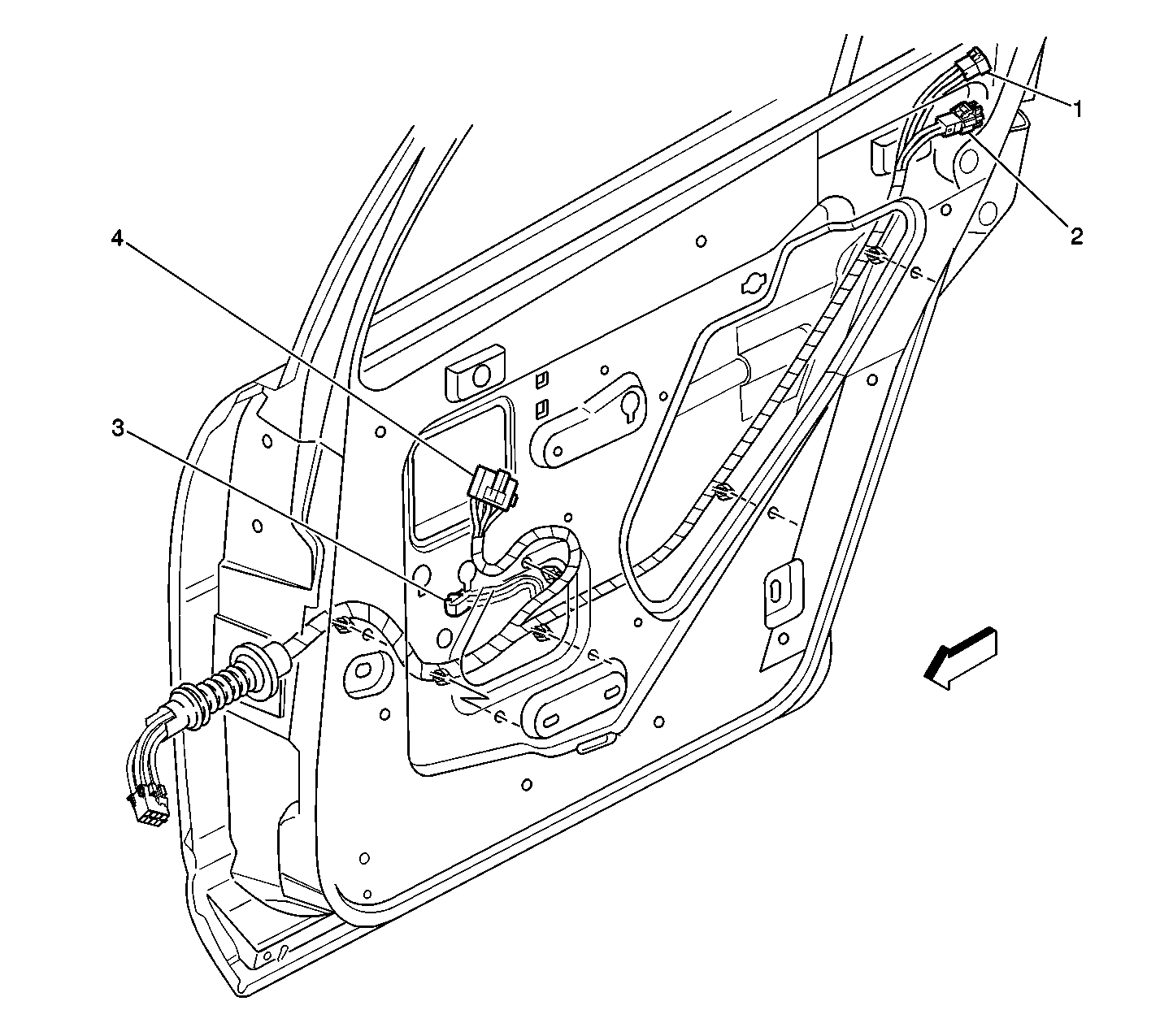 1
2
4
3