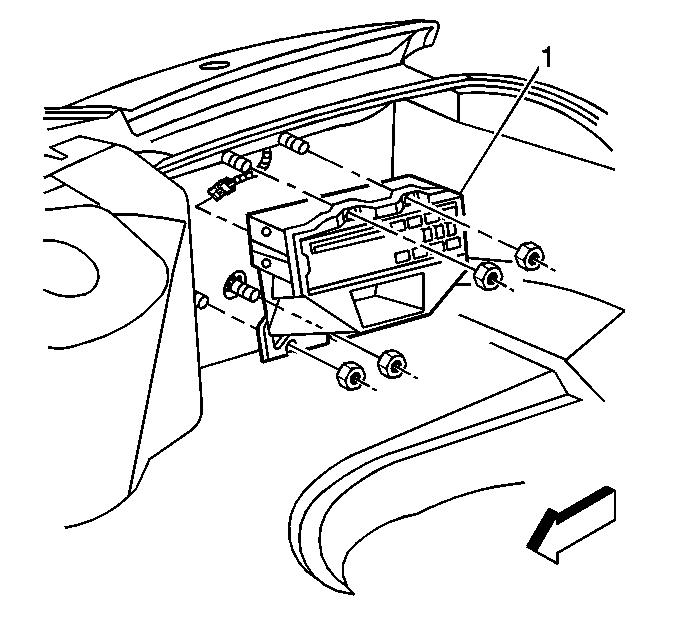 1