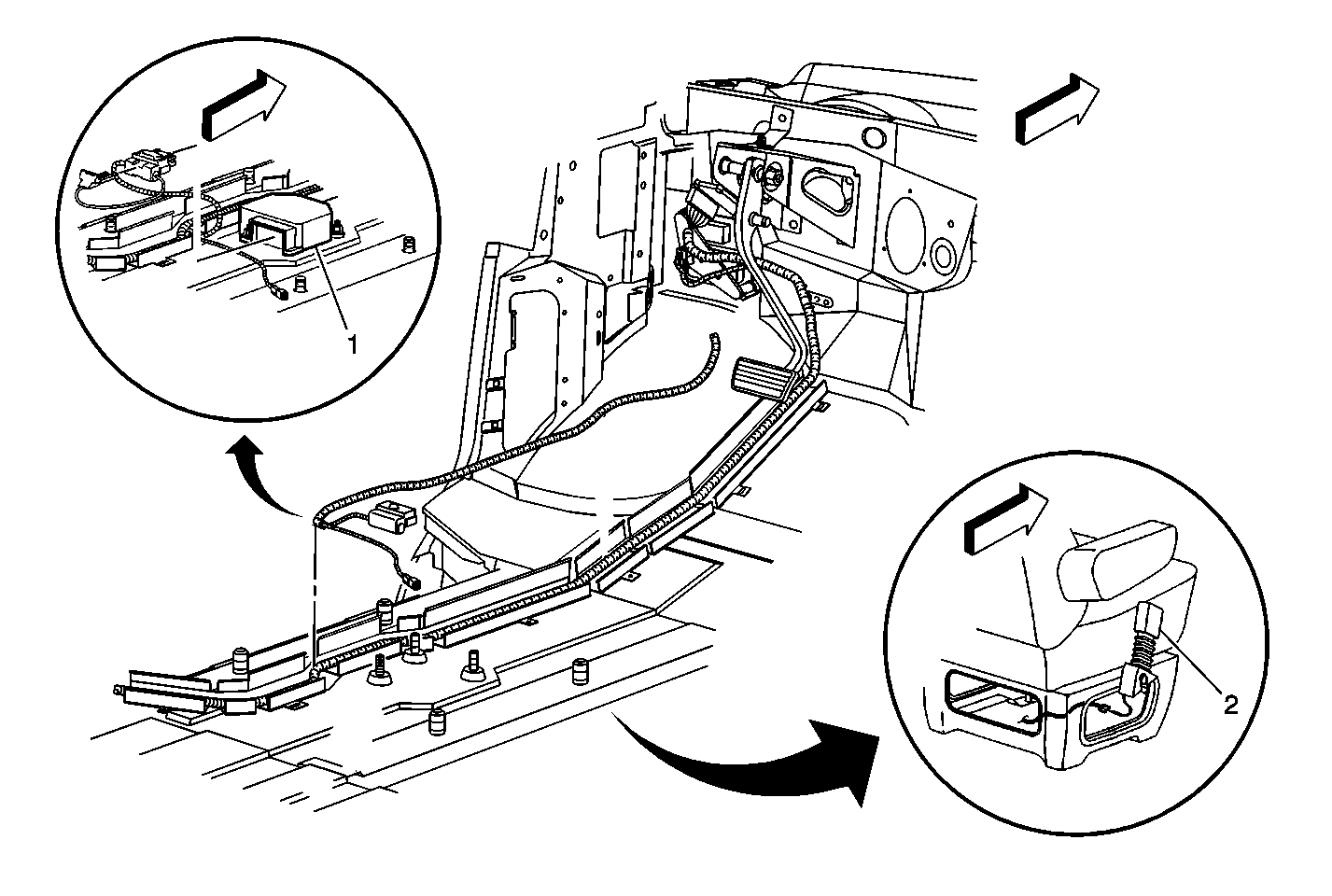 1

2