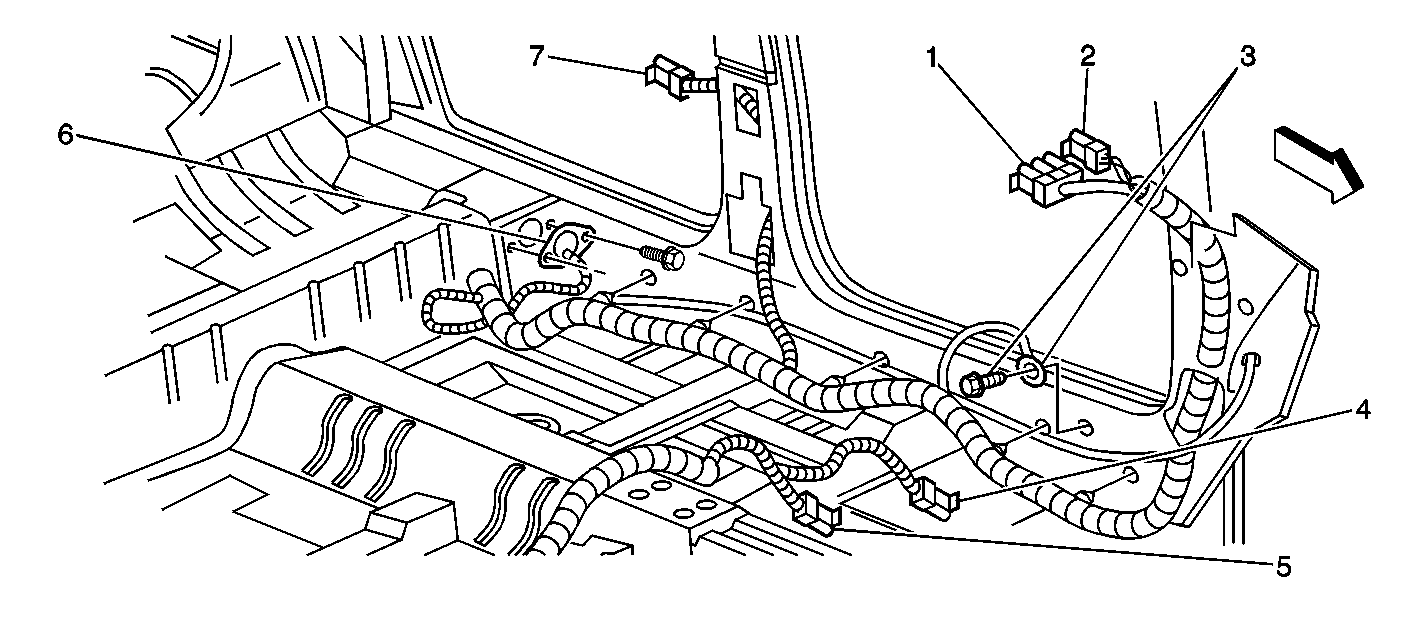 7
1
2
3
6
4
5