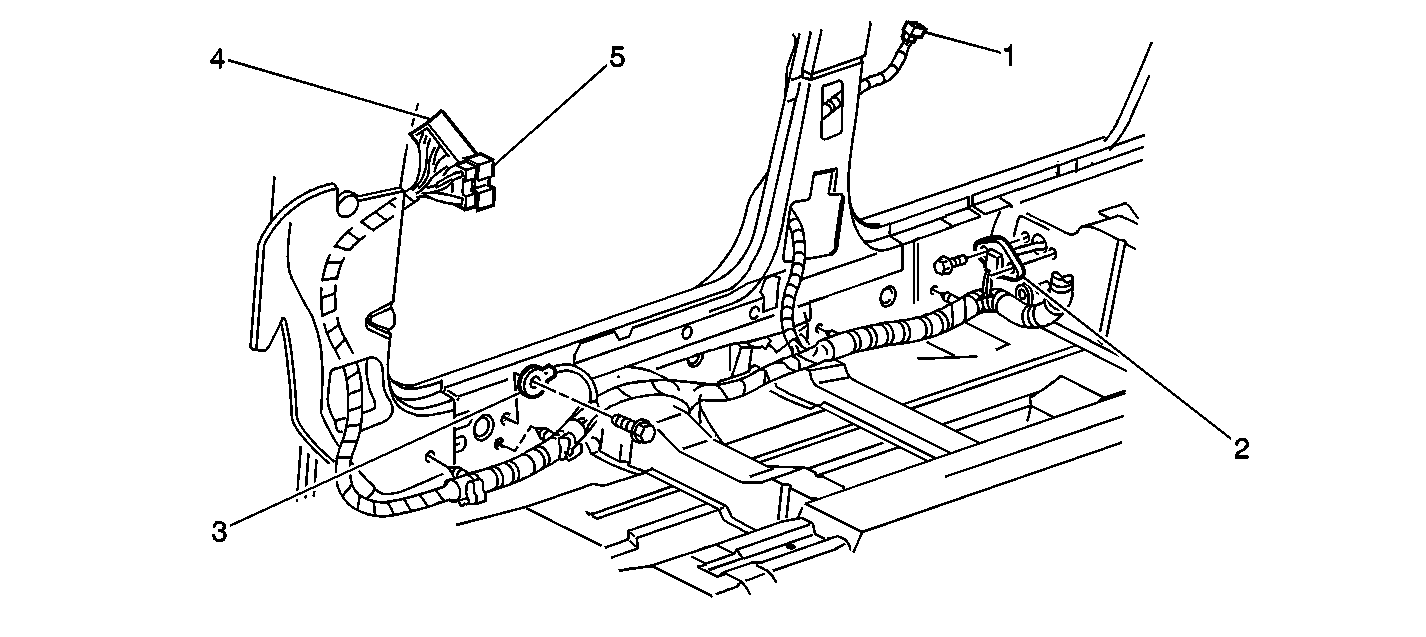 4
5
1
2
3