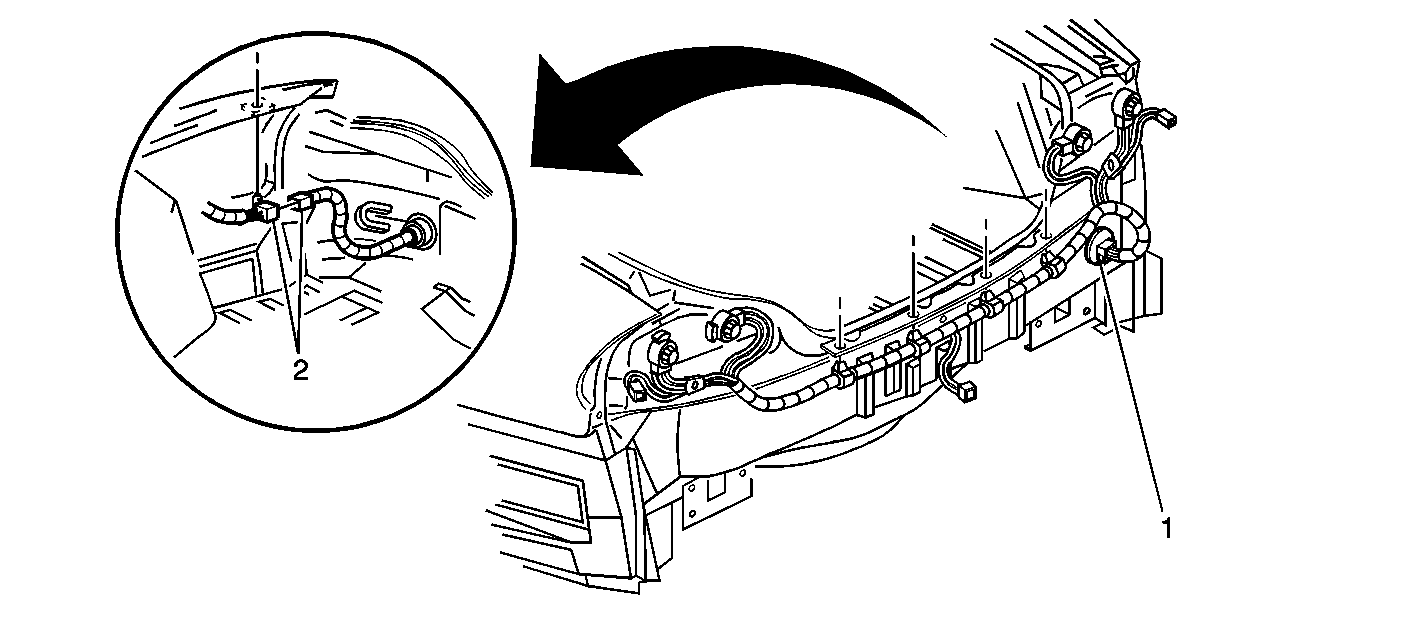 2

1