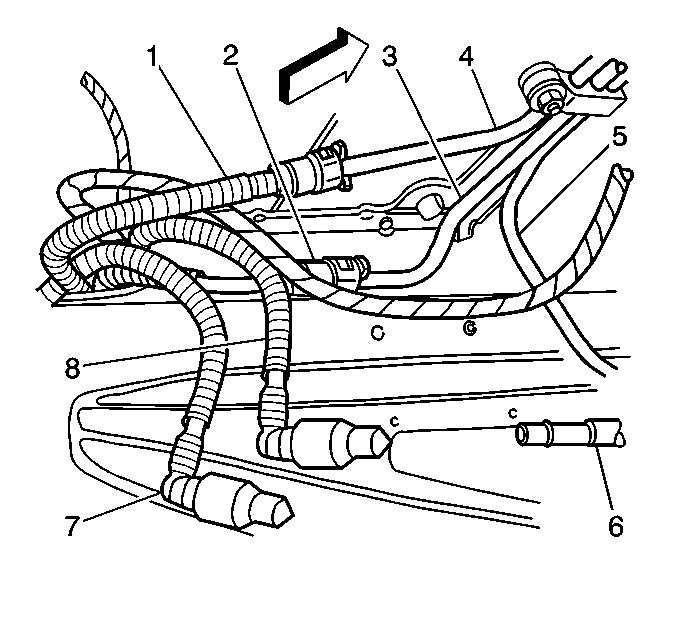 1
2
3
4
5
8
7
6