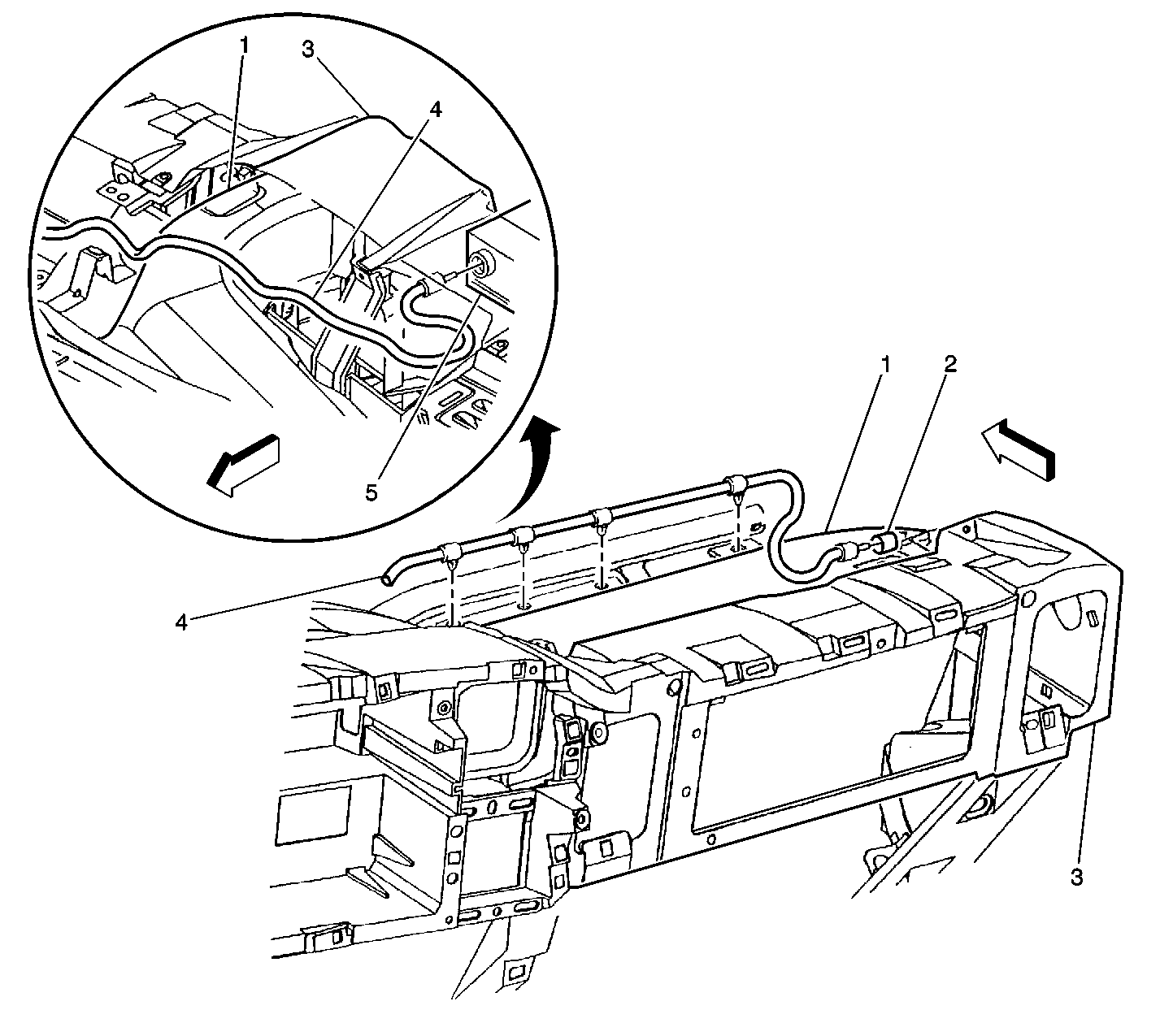 1
3
4
5
1
2
4
3