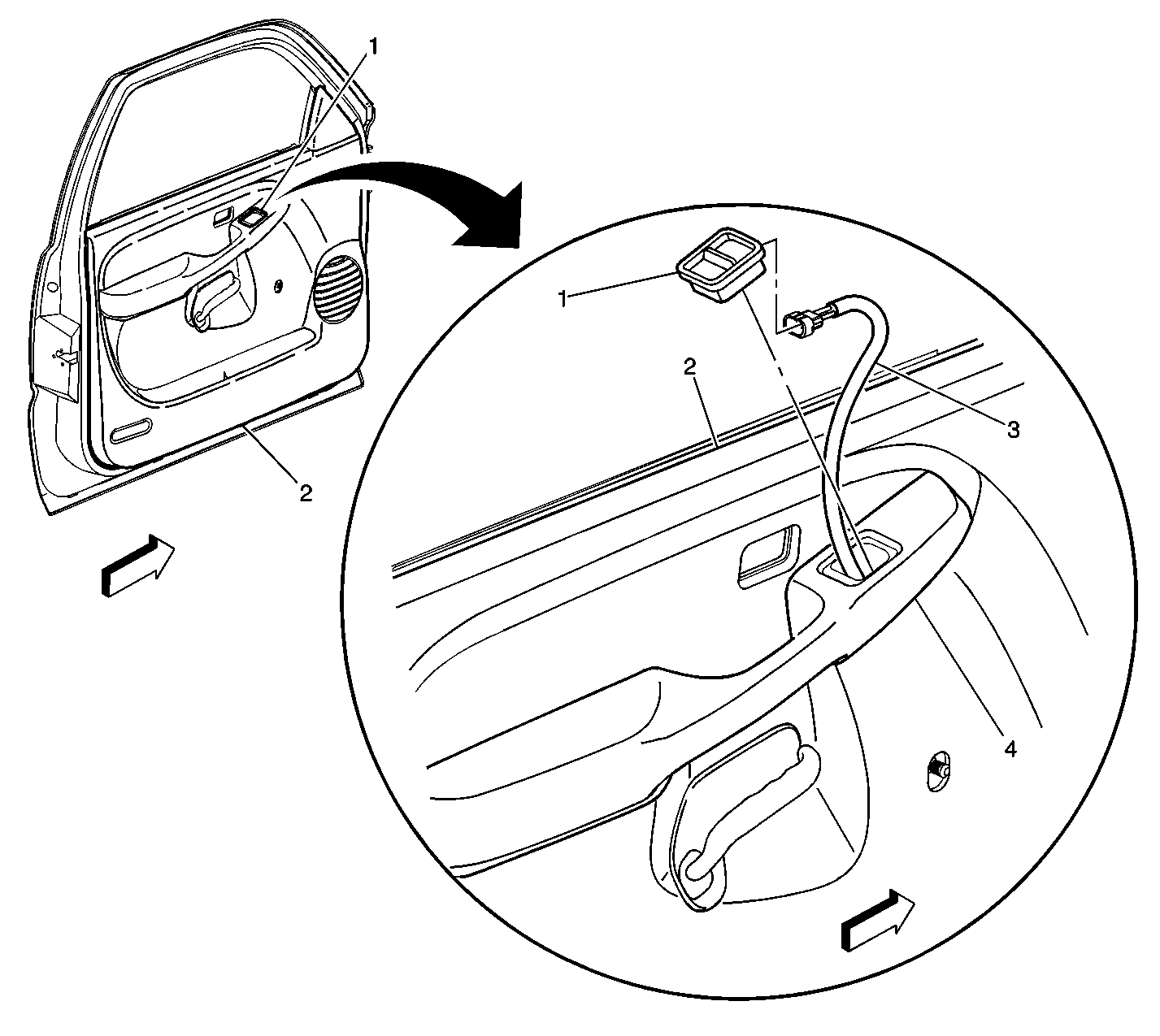 1
2
1
2
3
4