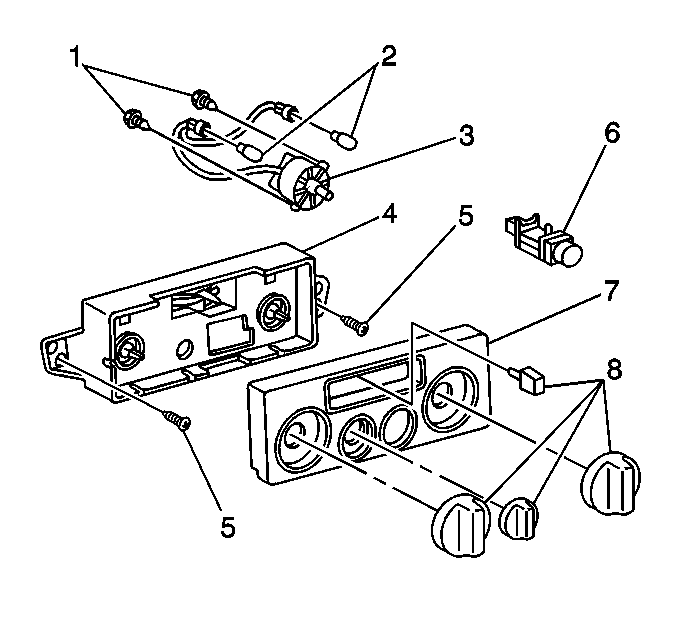 1
2
3
6
4
5
7
8
5