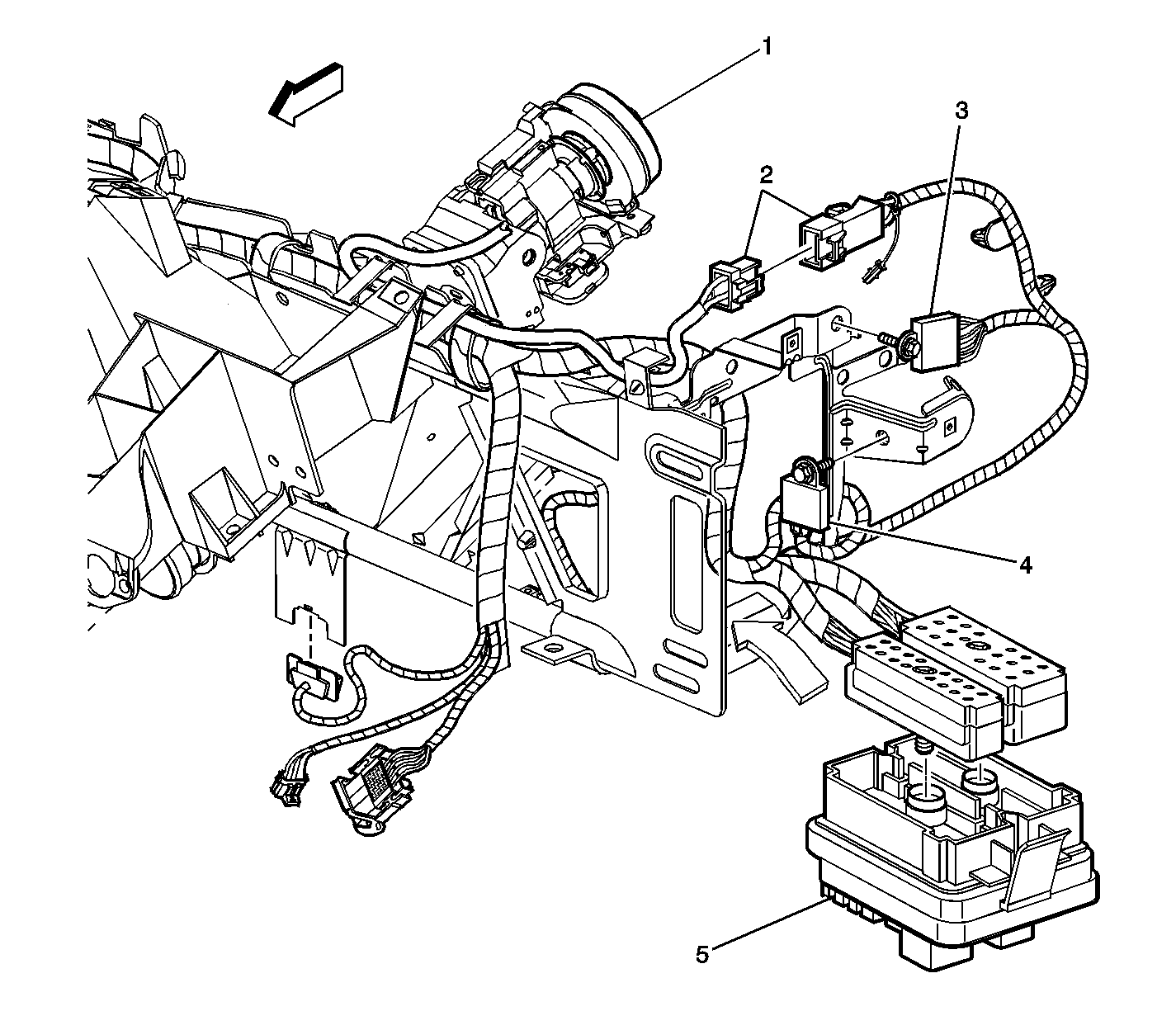 1
2
3
4
5