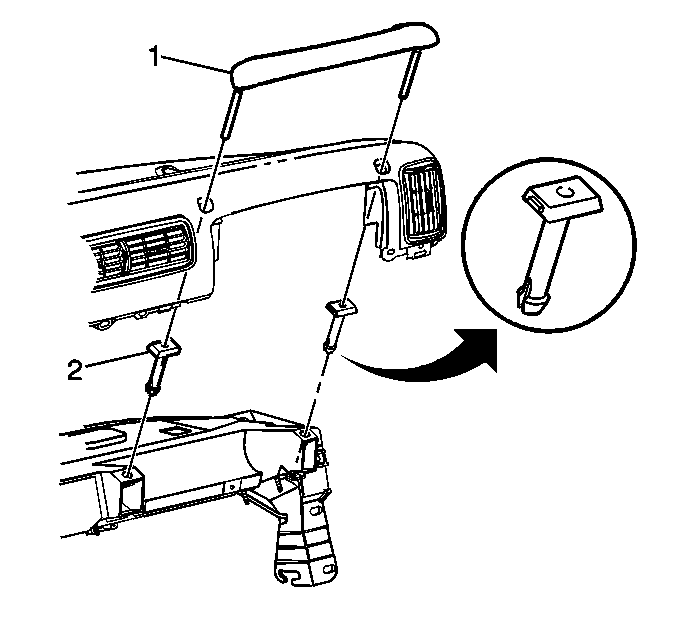 1

2

C