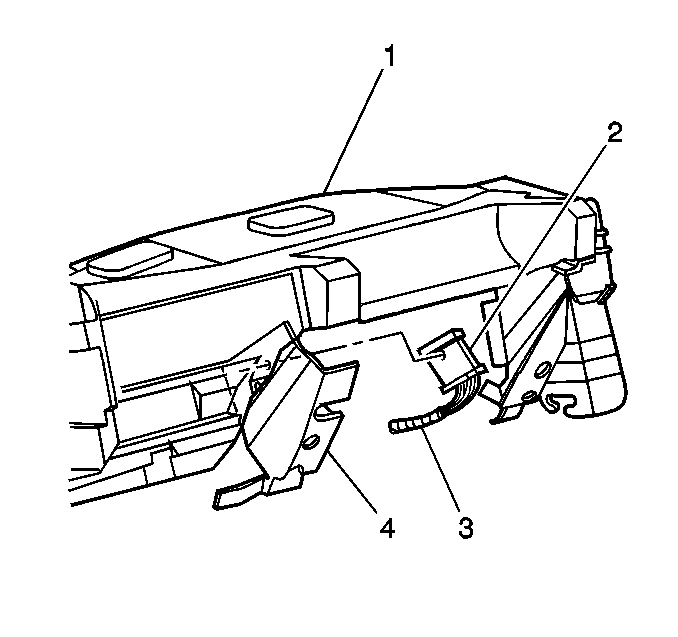 1
2
4
3