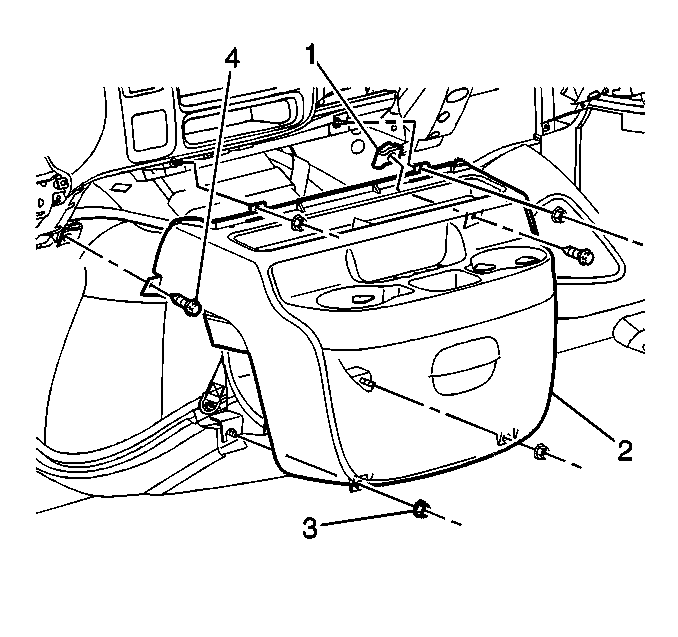 4
1
2
3