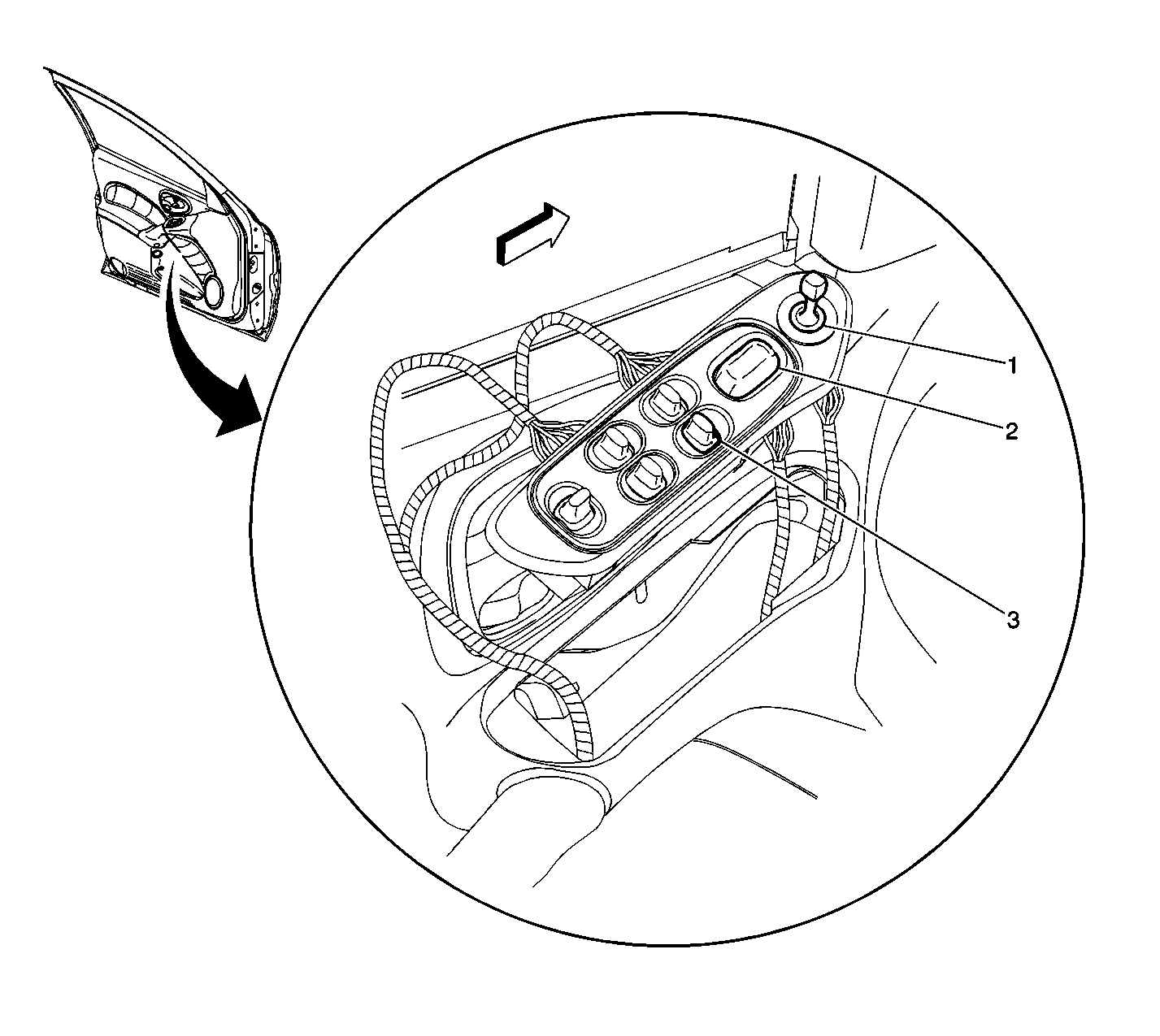 1
2
3