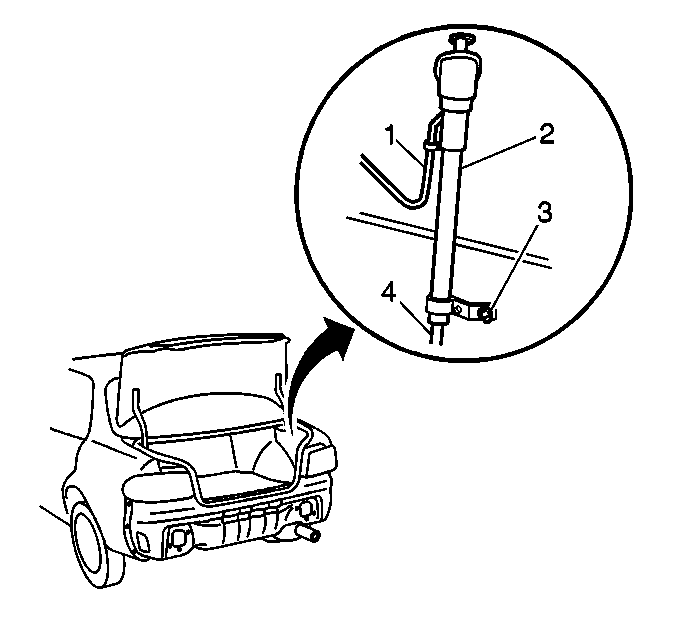 1
2
3
4