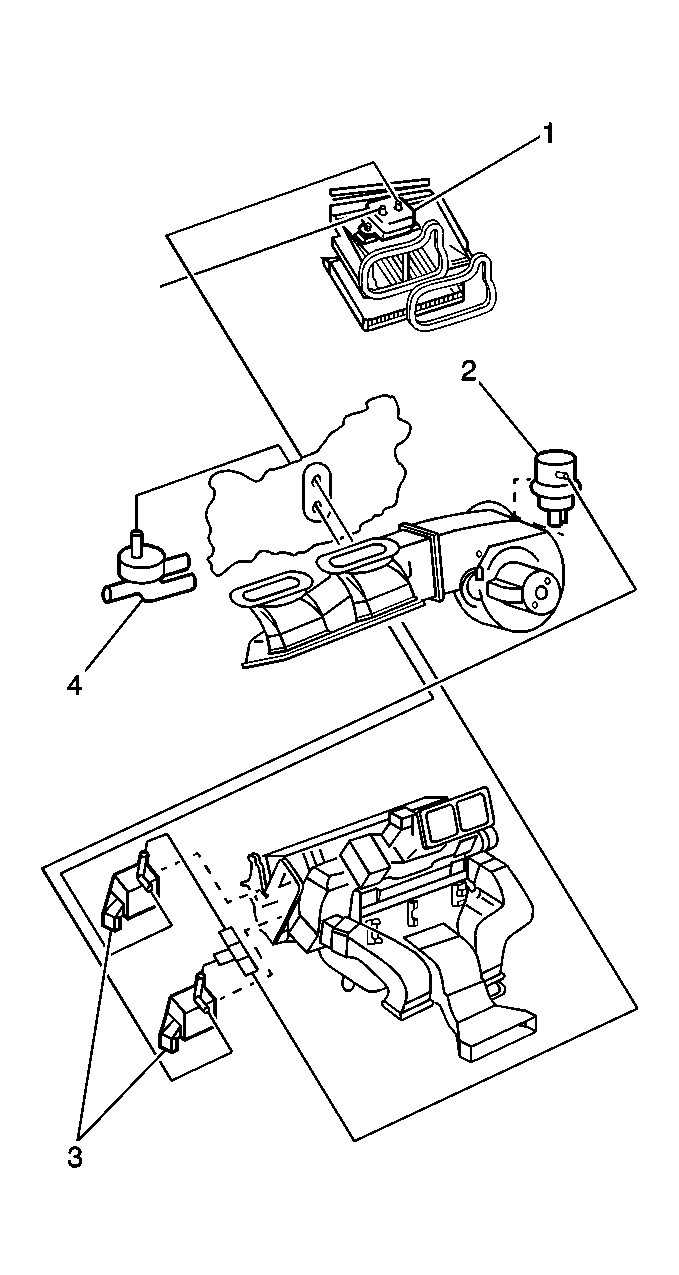 1

2

4

3