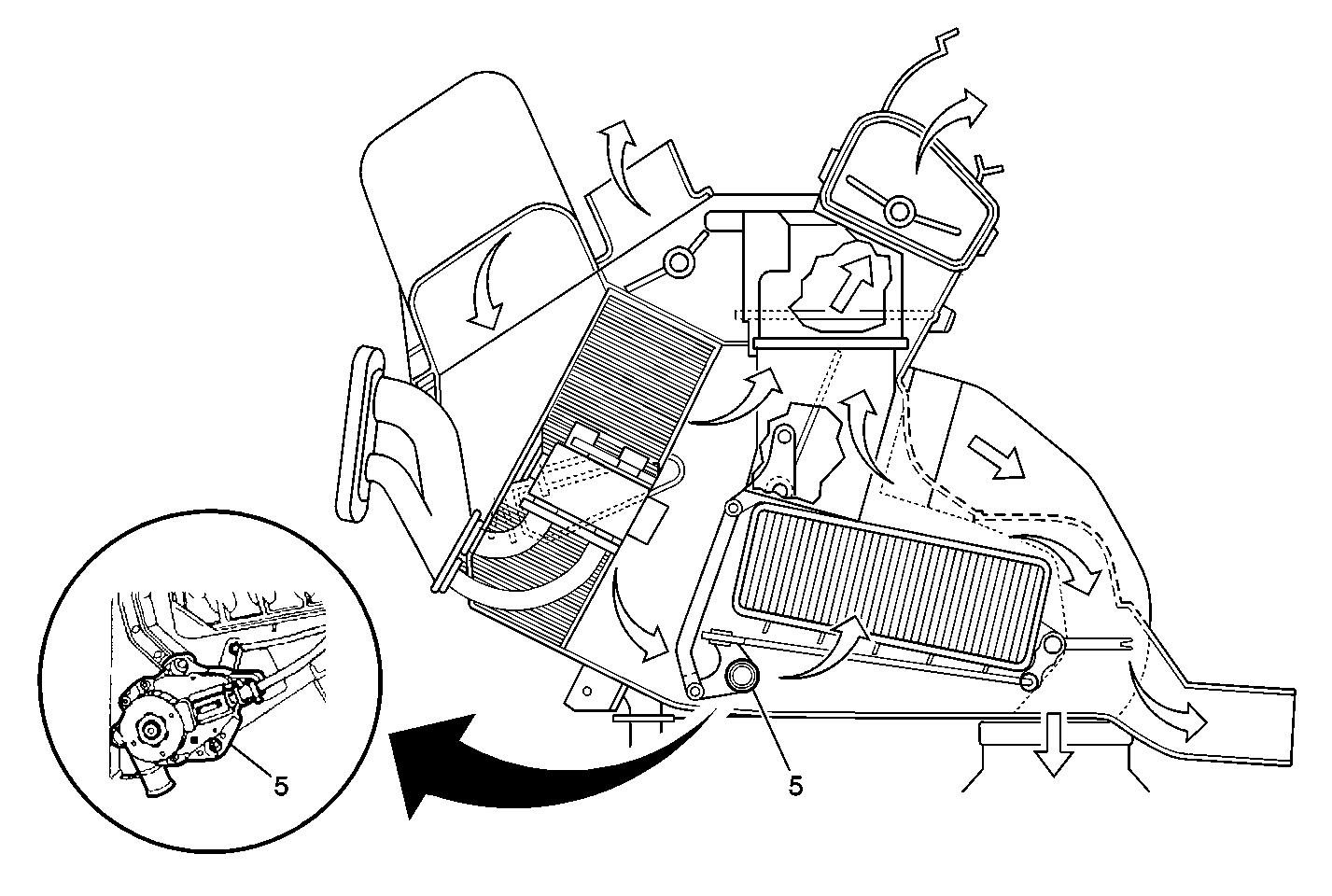 5

5