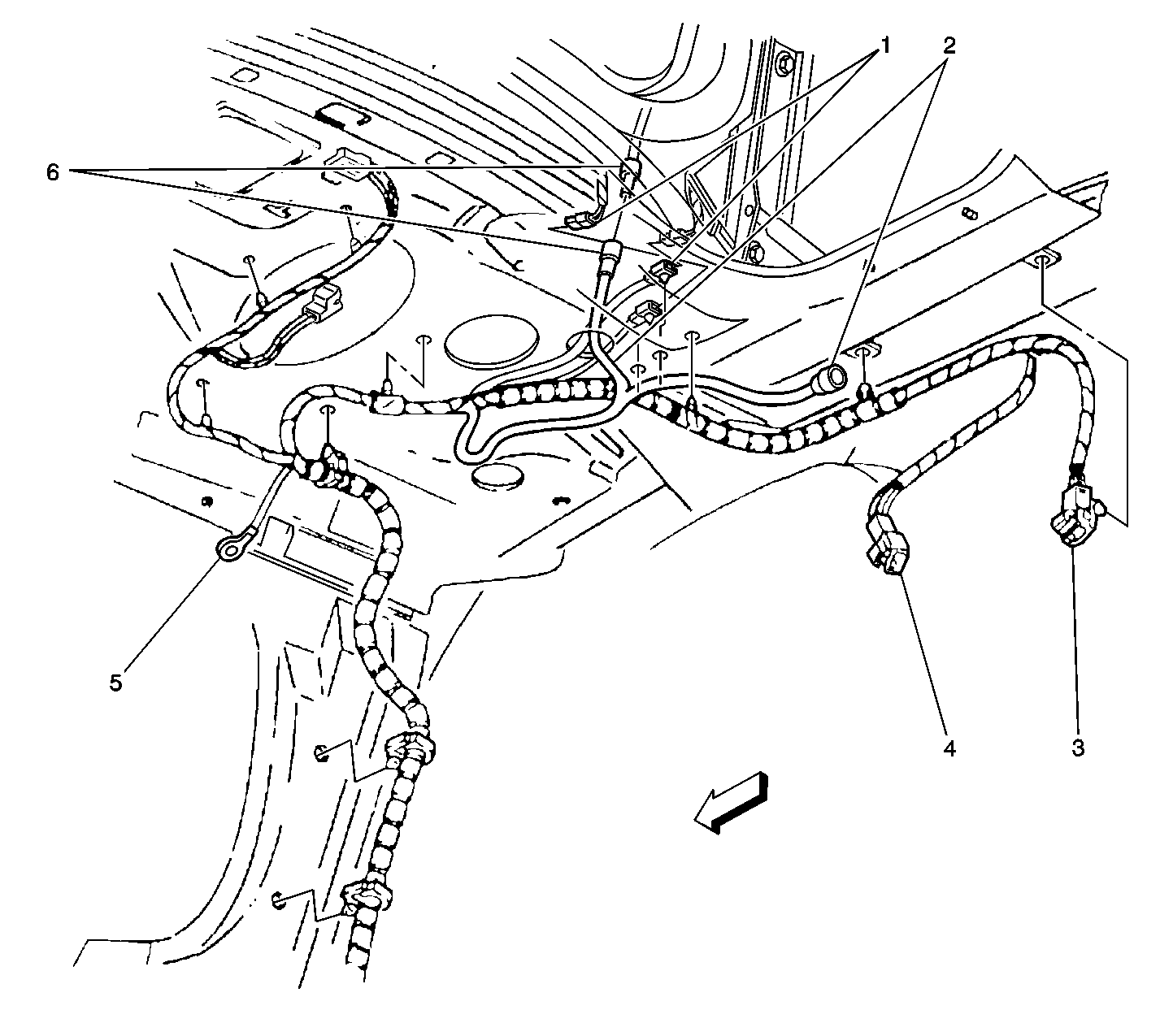 1
2
6
5
4
3