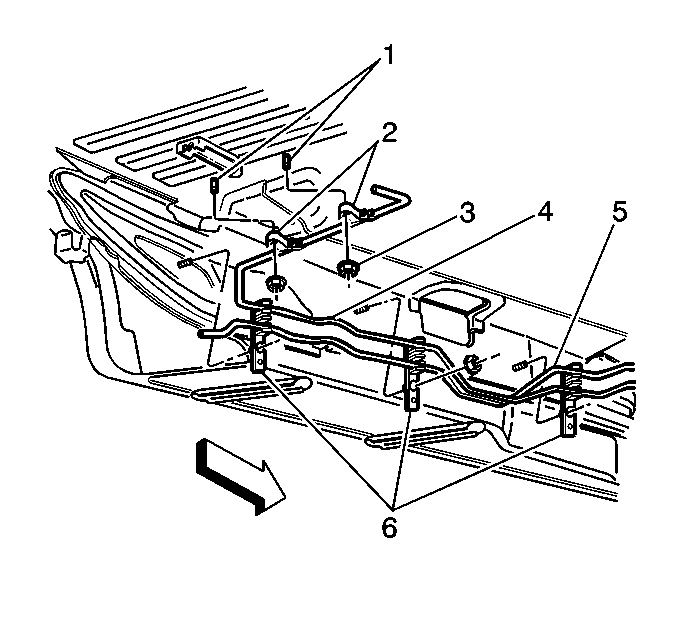 1
2
3
4
5
6