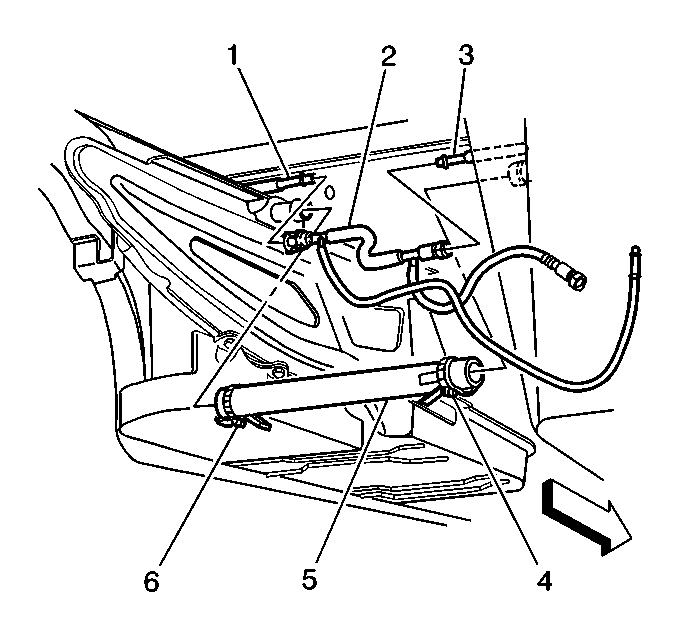 1
2
3
6
5
4