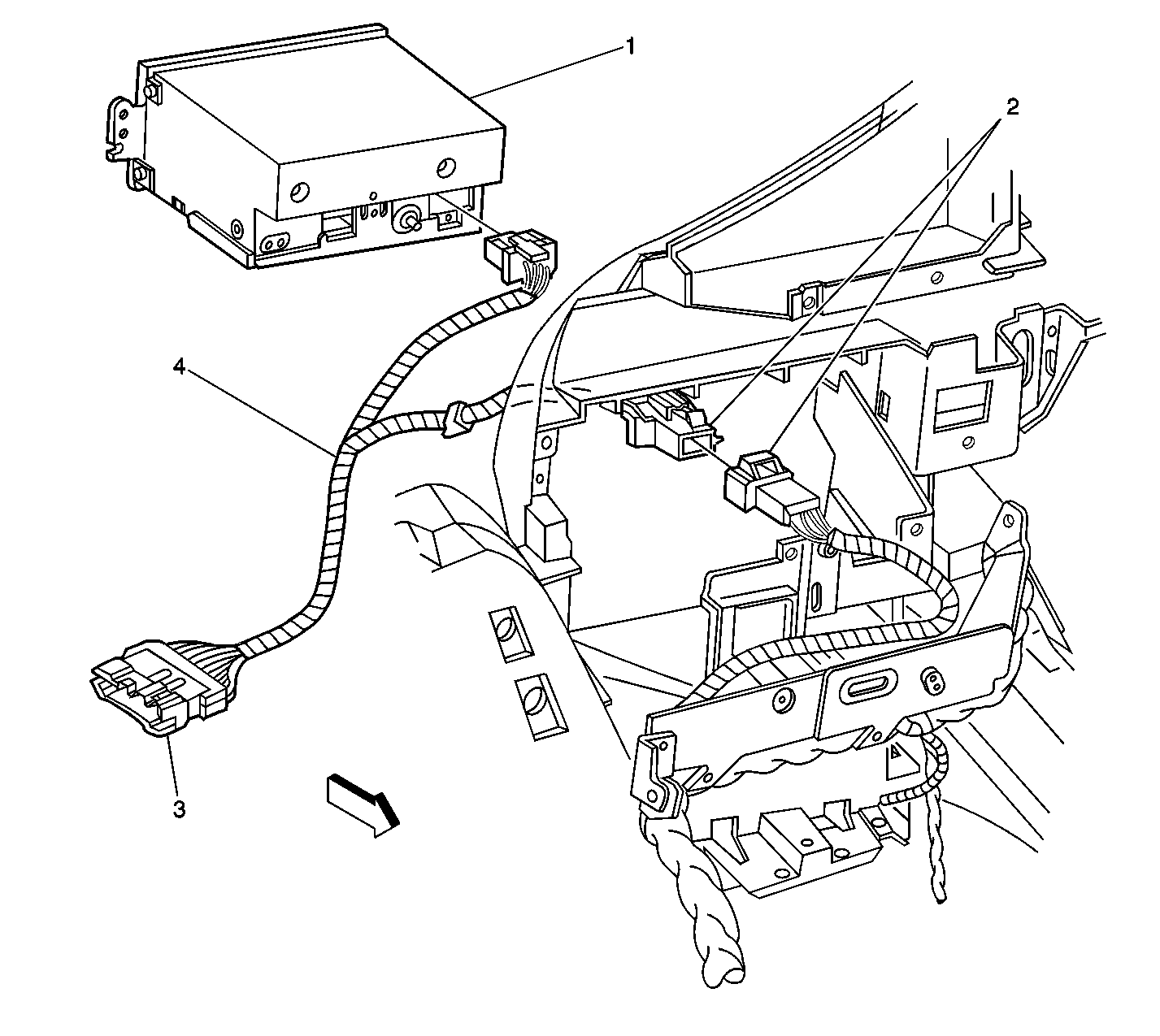 1
2
4
3