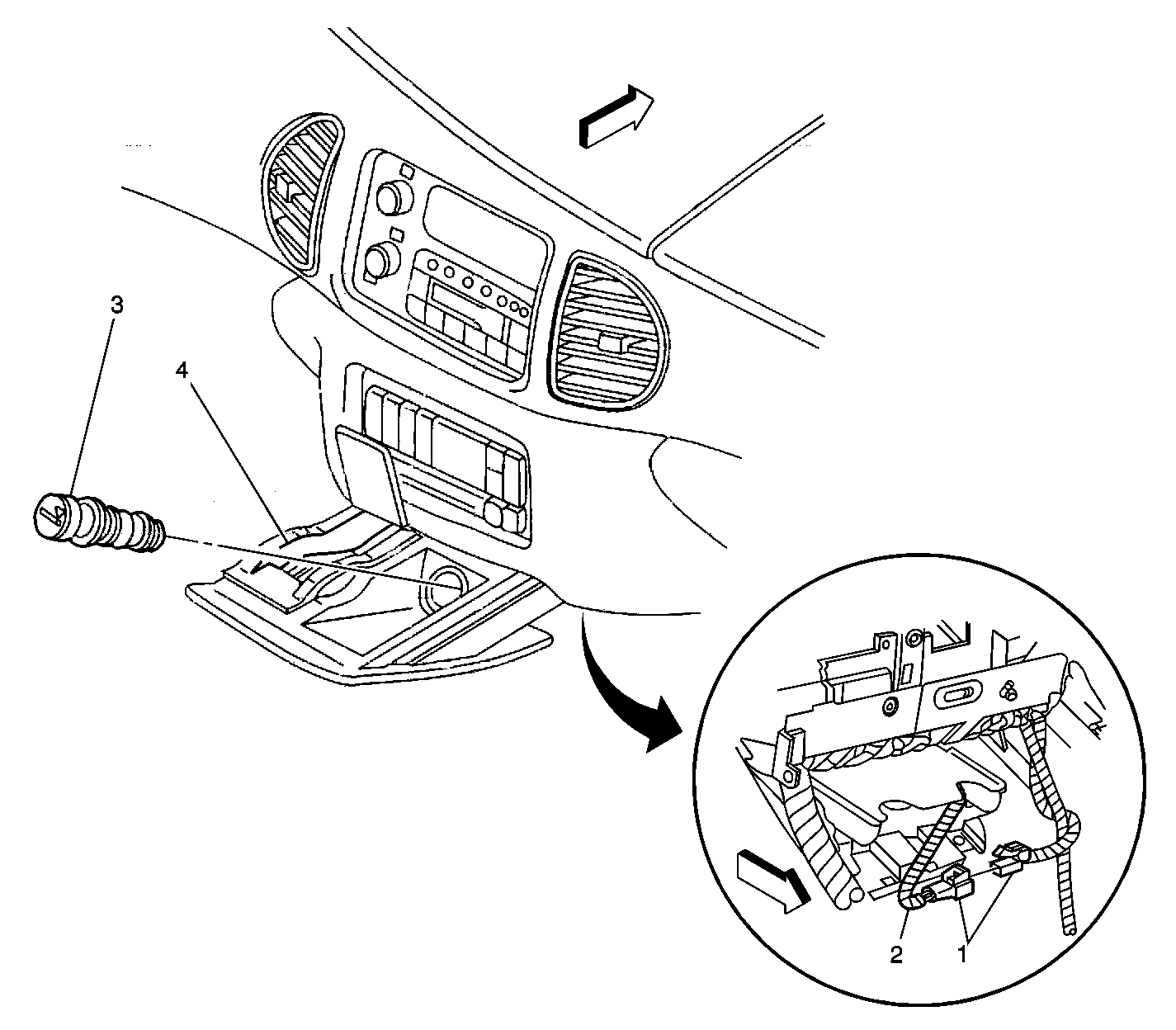 3
4
2
1