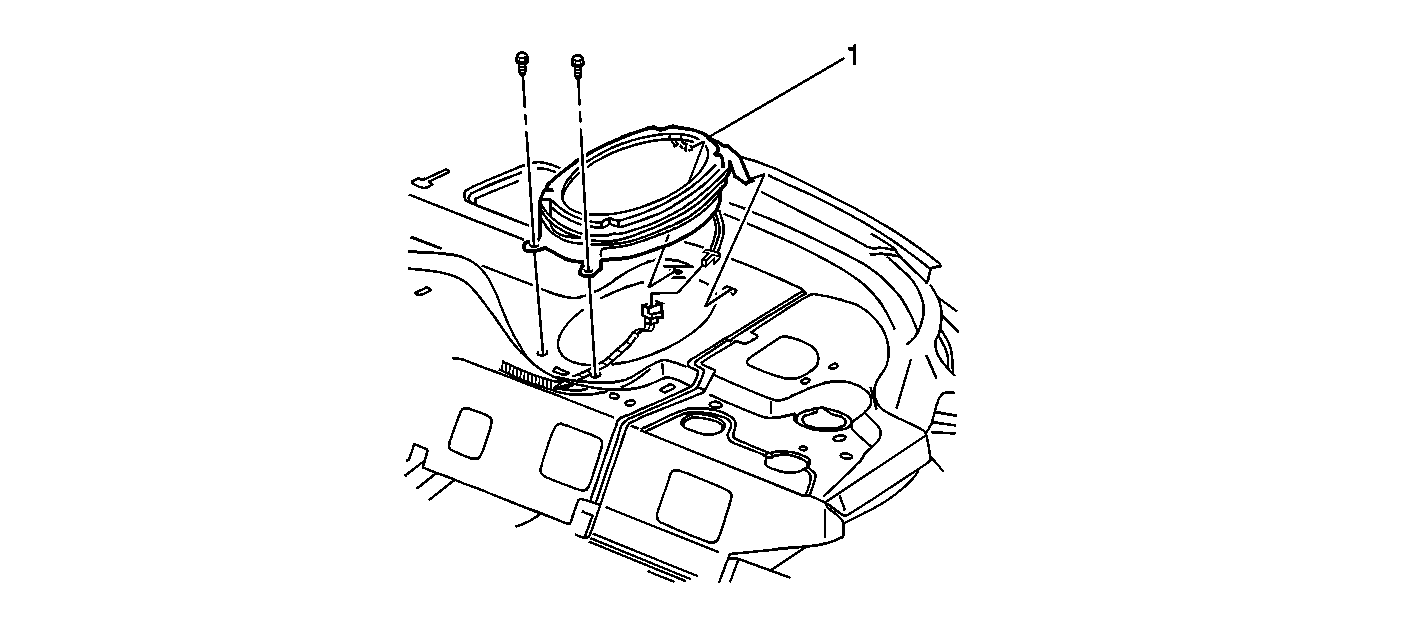 1