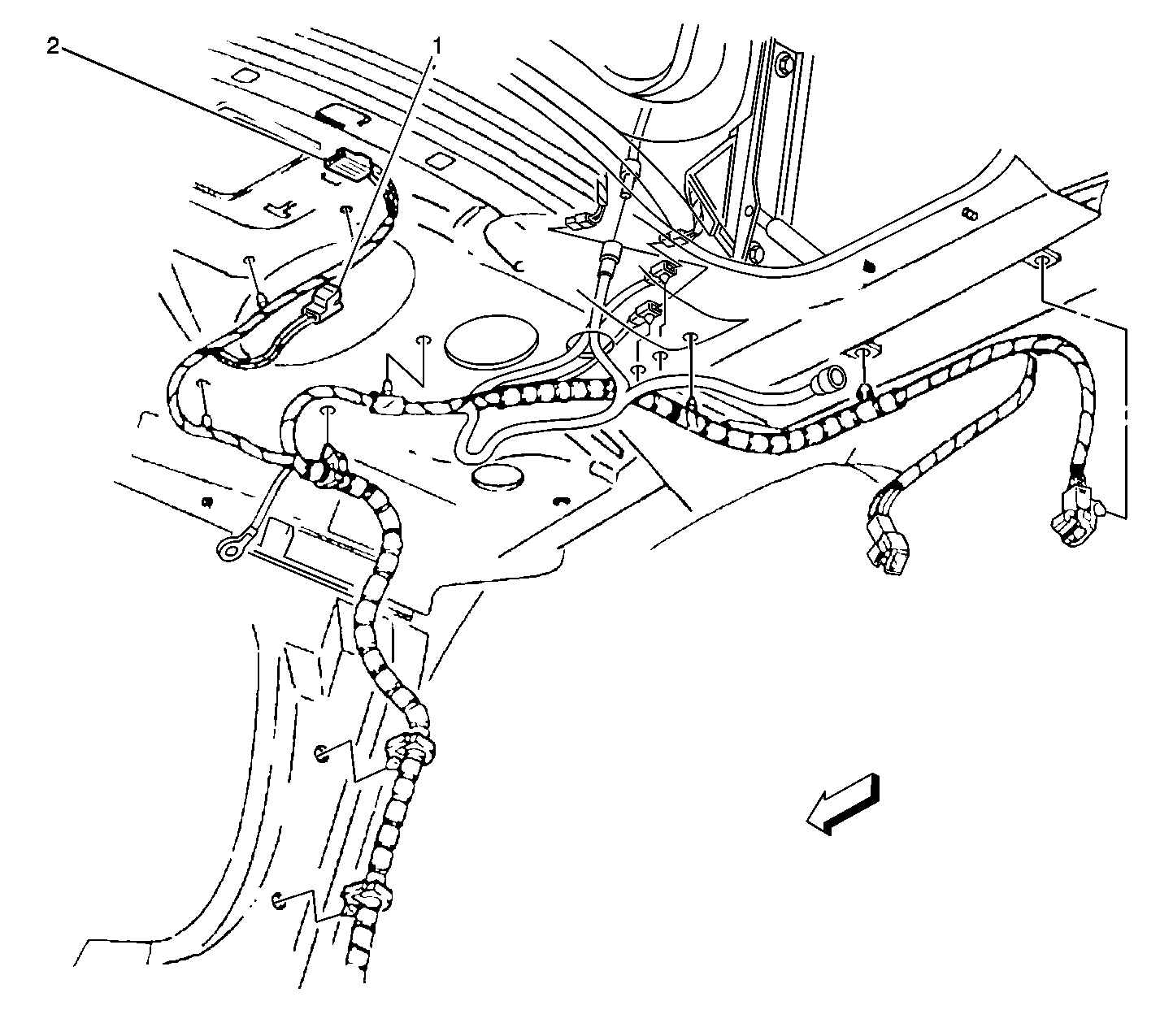 2
1