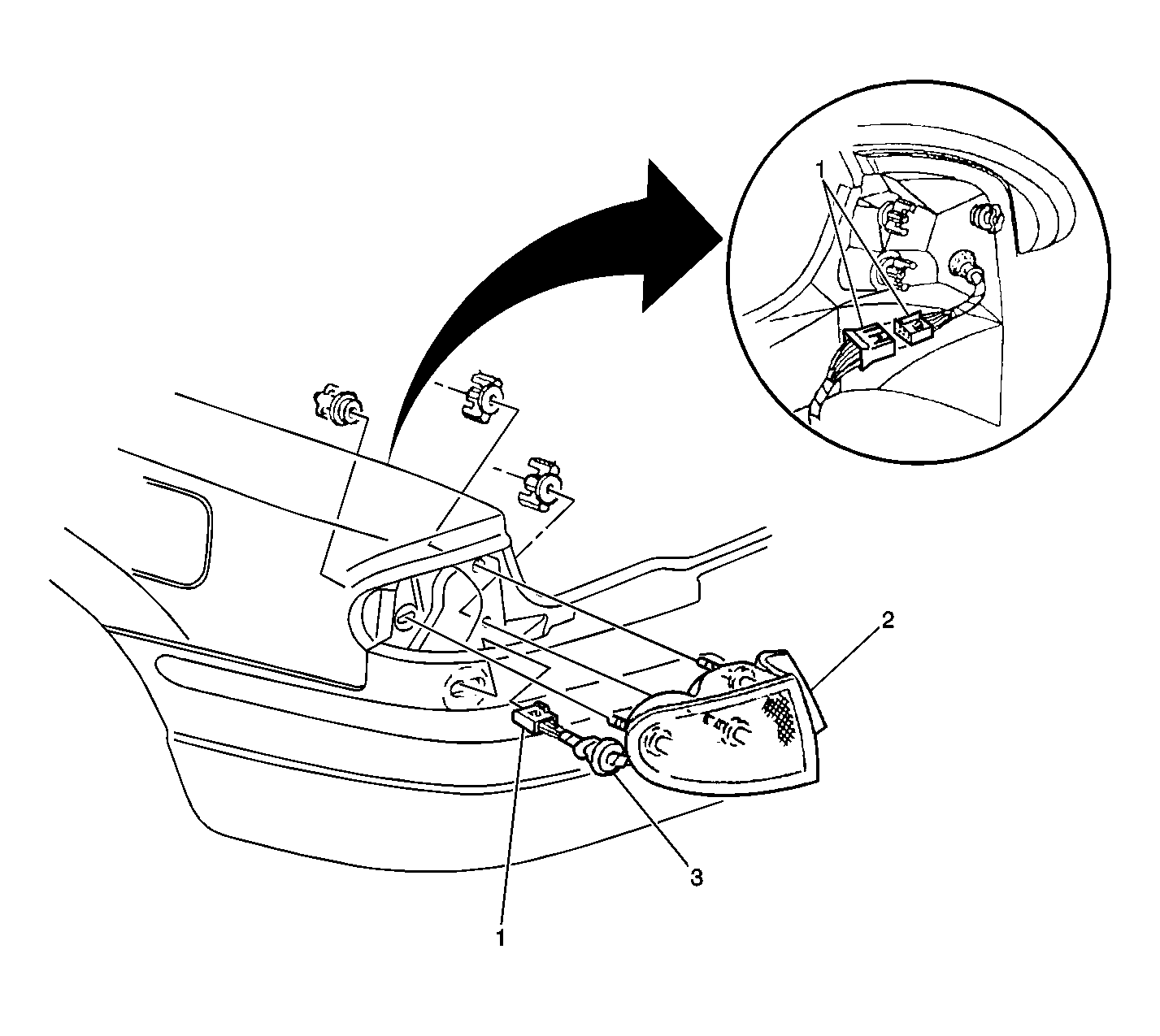 1

2

3

1