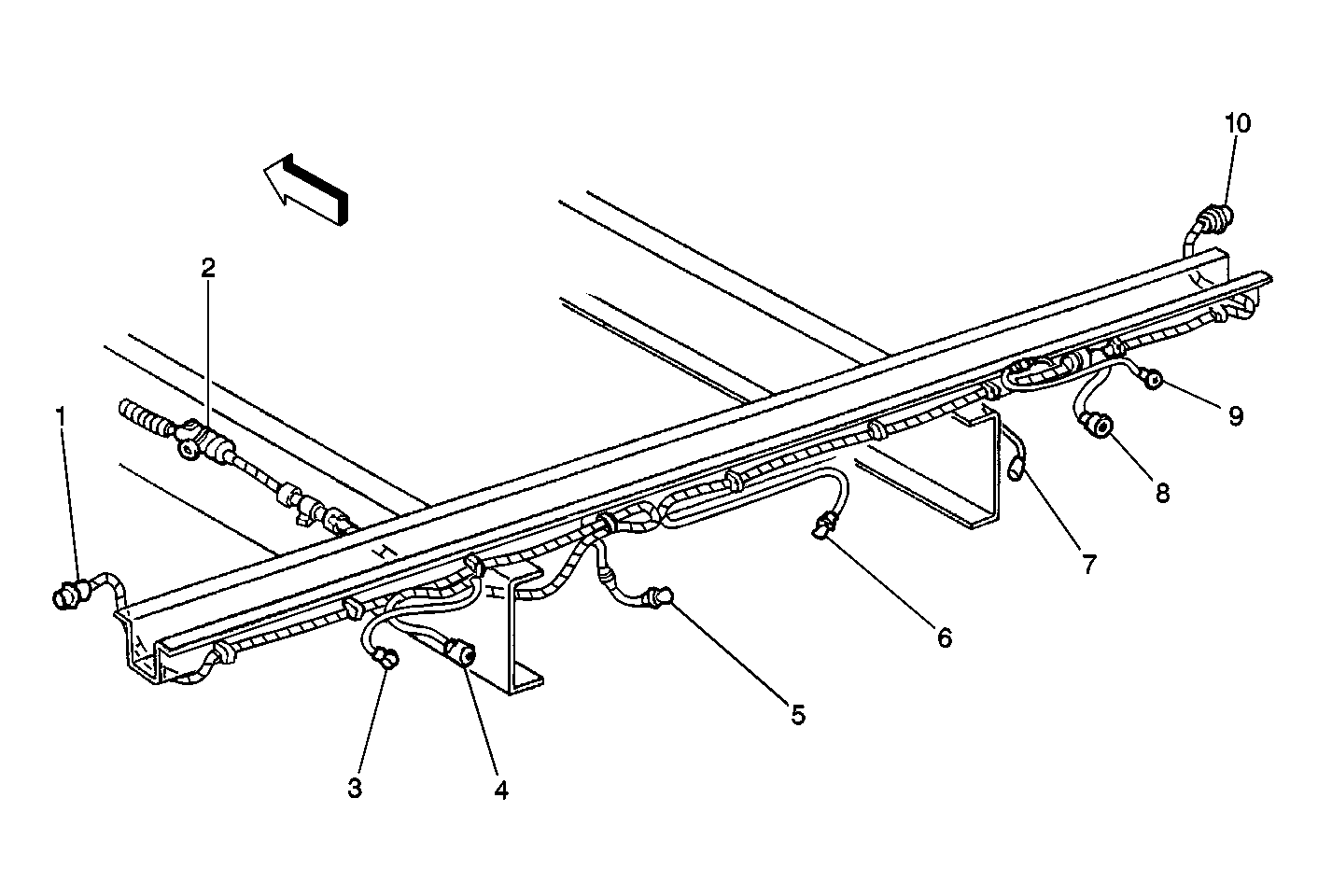 10
2
1
9
8
7
6
5
3
4