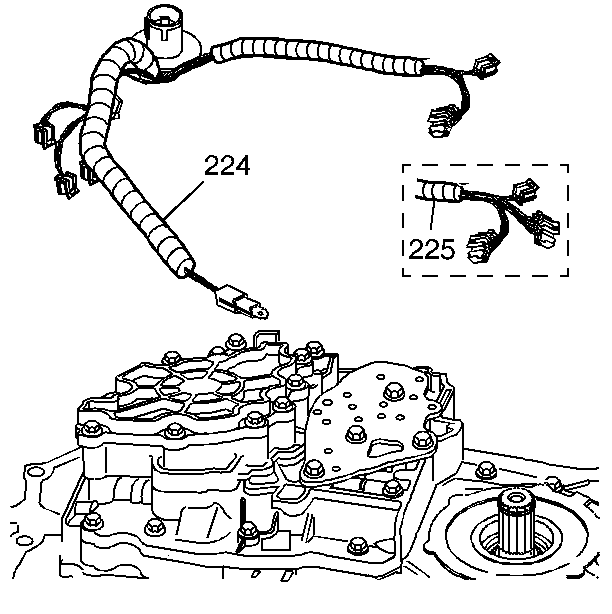 224

225