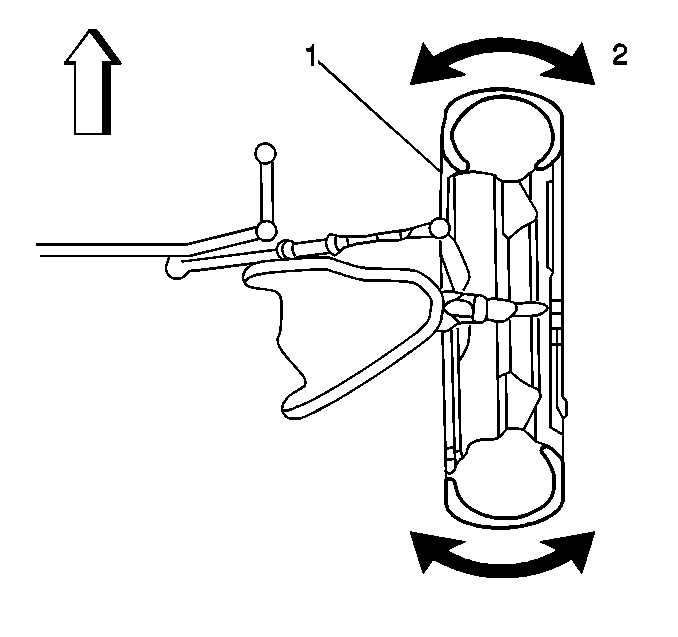 1
2