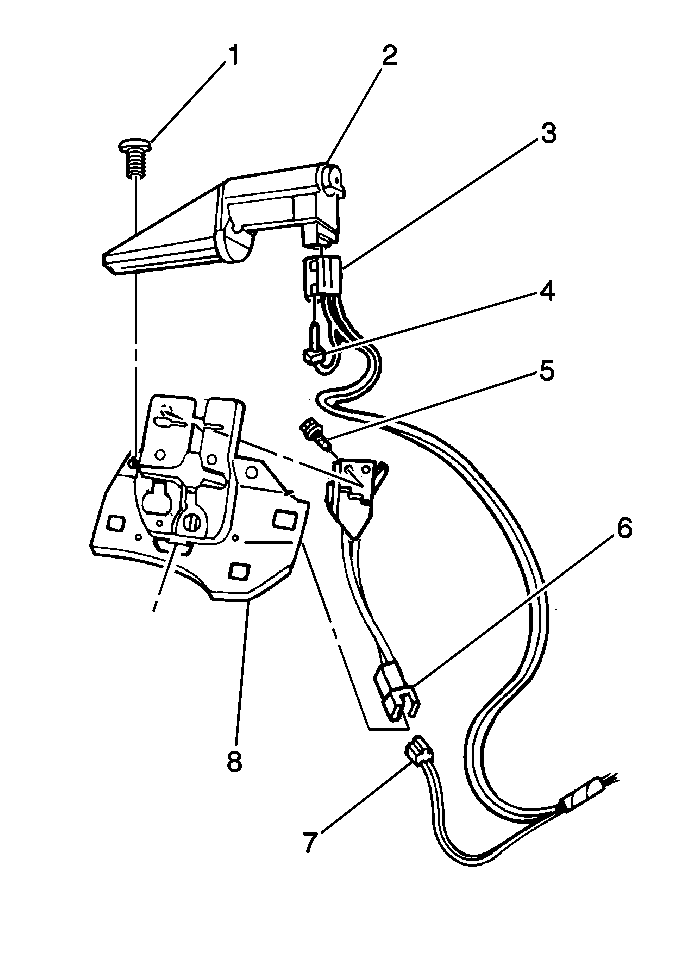 1
2
3
4
5
6
8
7