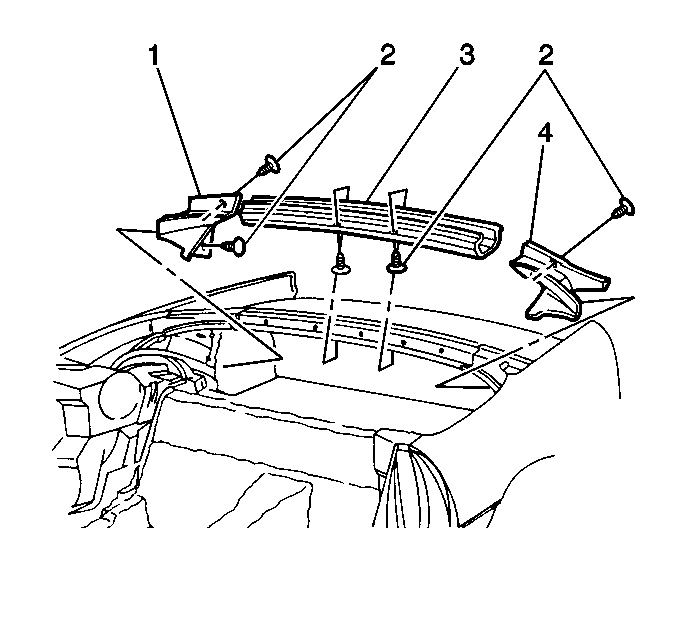 1
2
3
2
4