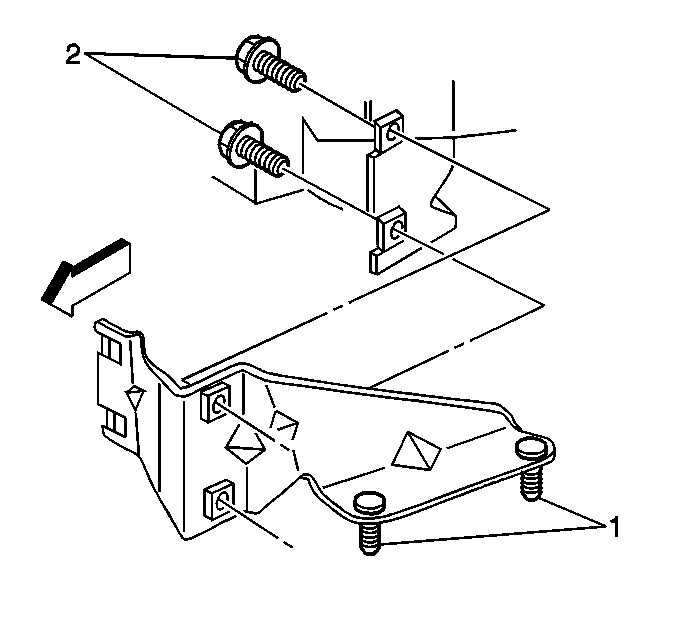 2

1