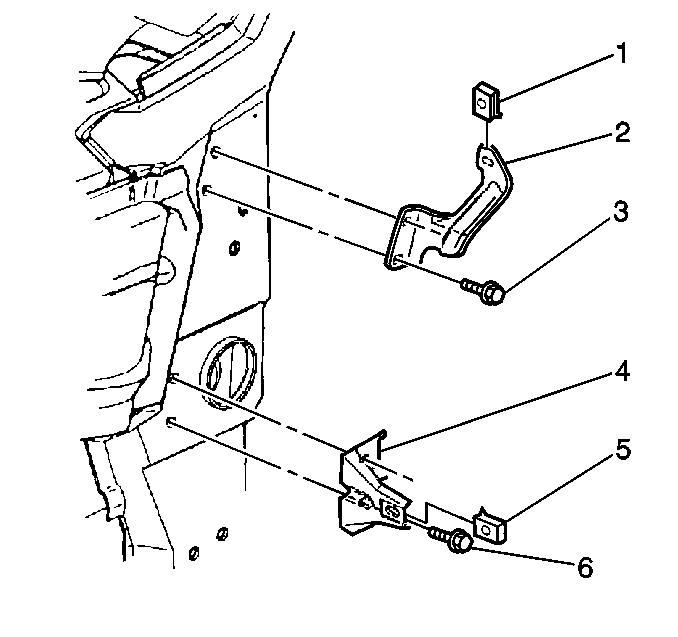 1
2
3
4
5
6