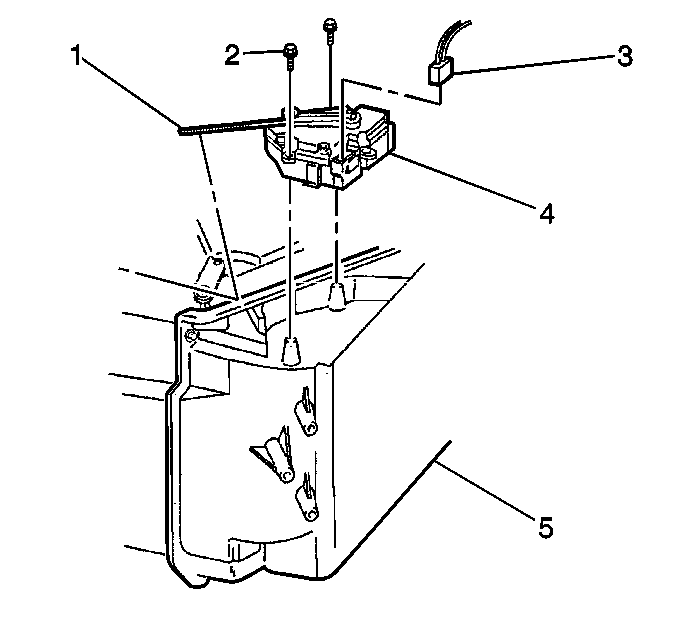 1
2
3
4
5