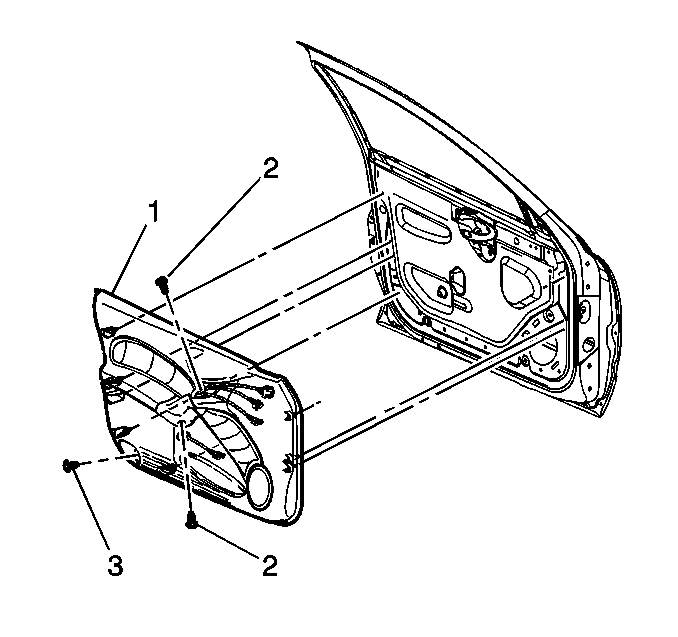 2
1
3
2