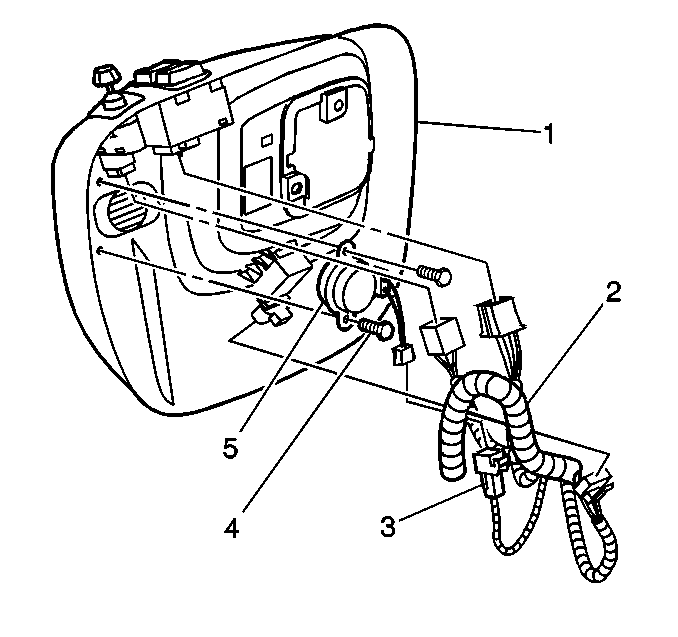 1
2
5
4
3