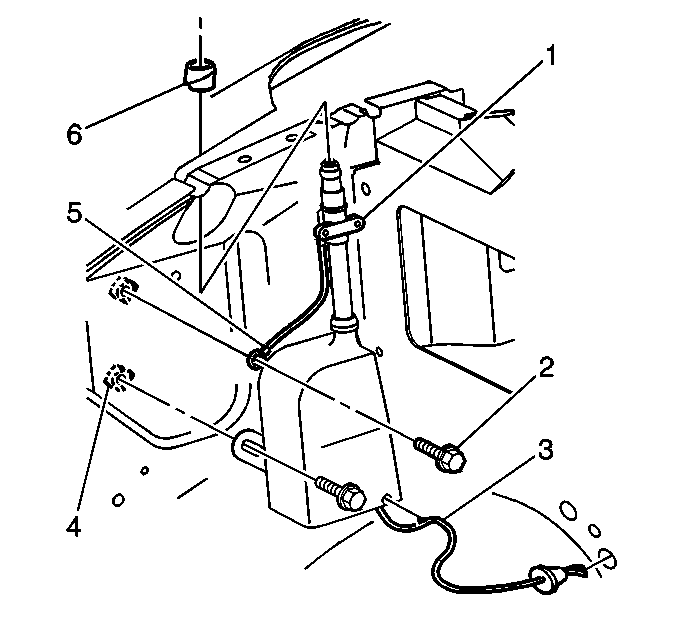 1
6
5
2
3
4