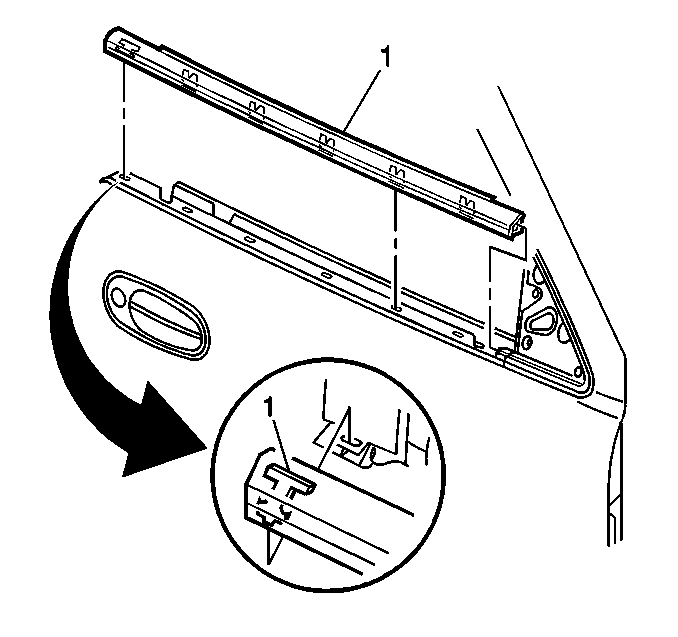 1

1