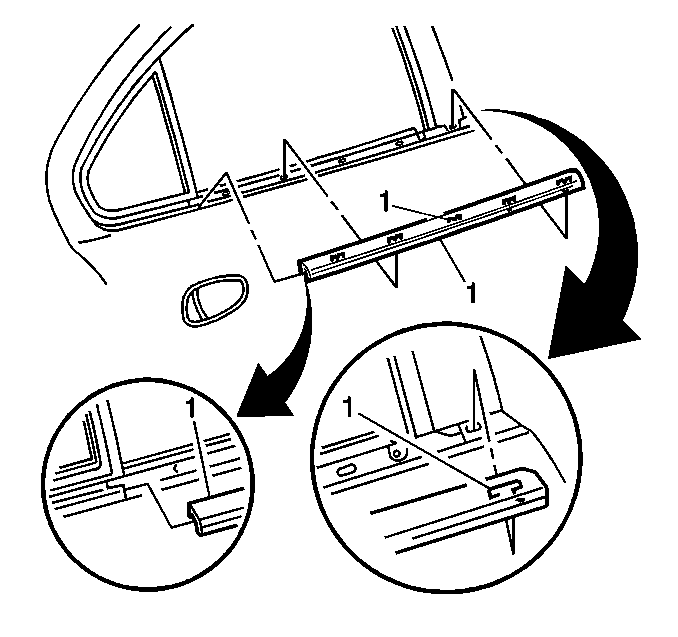 1
1
1
1